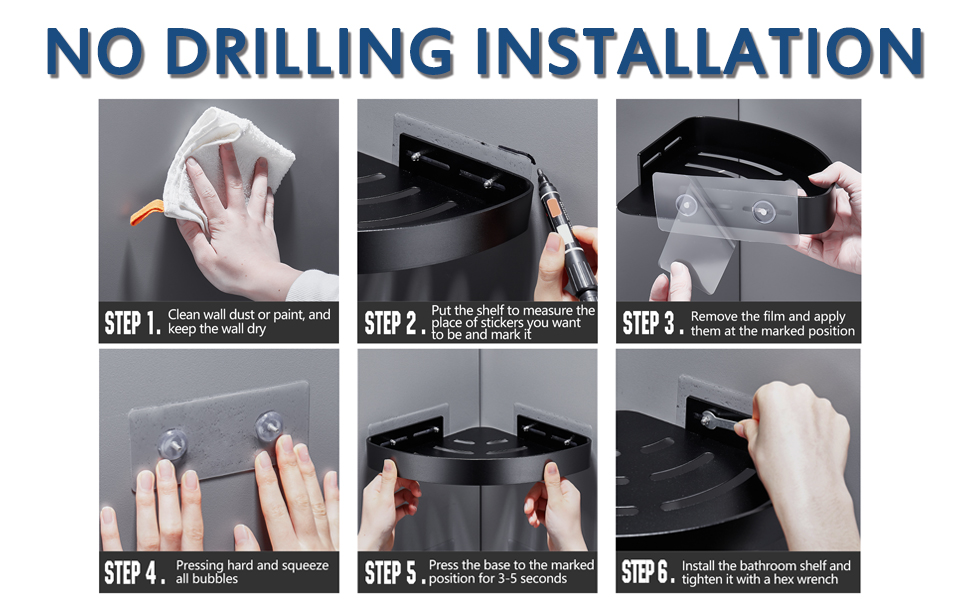 NO DRILLING INSTALLATION

STEP 1. Clean wall dust or paint, and keep the wall dry

STEP 2. Put the shelf to measure the place of stickers you want to be and mark it

STEP 3. Remove the film and apply them at the marked position

STEP 4. Pressing hard and squeeze all bubbles

STEP 5. Press the base to the marked position for 3-5 seconds

STEP 6. Install the bathroom shelf and tighten it with a hex wrench