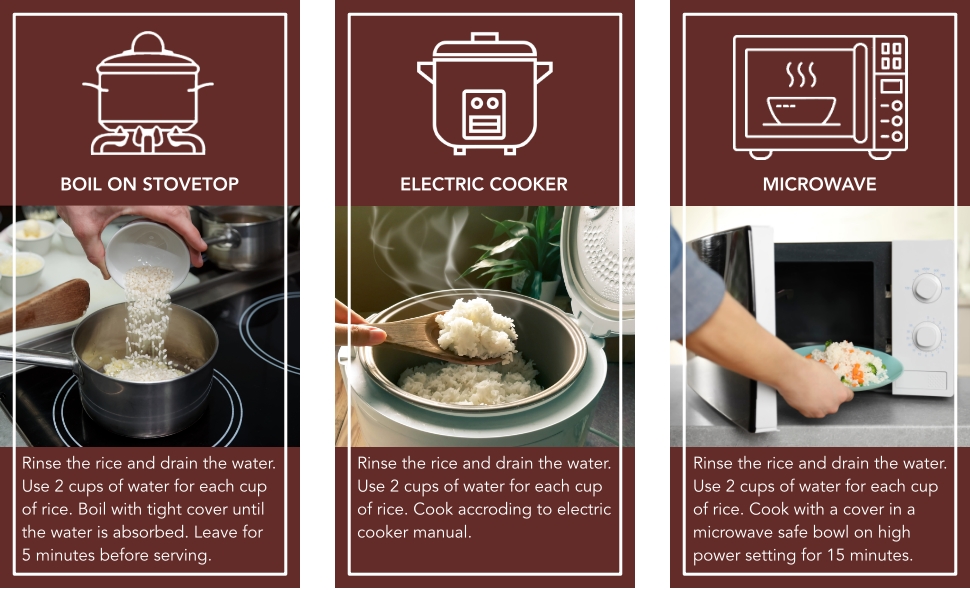 BOIL ON STOVETOP

Rinse the rice and drain the water. Use 2 cups of water for each cup of rice. Boil with tight cover until the water is absorbed. Leave for 5 minutes before serving.

ELECTRIC COOKER

Rinse the rice and drain the water. Use 2 cups of water for each cup of rice. Cook accroding to electric cooker manual.

MICROWAVE

Rinse the rice and drain the water. Use 2 cups of water for each cup of rice. Cook with a cover in a microwave safe bowl on high power setting for 15 minutes.