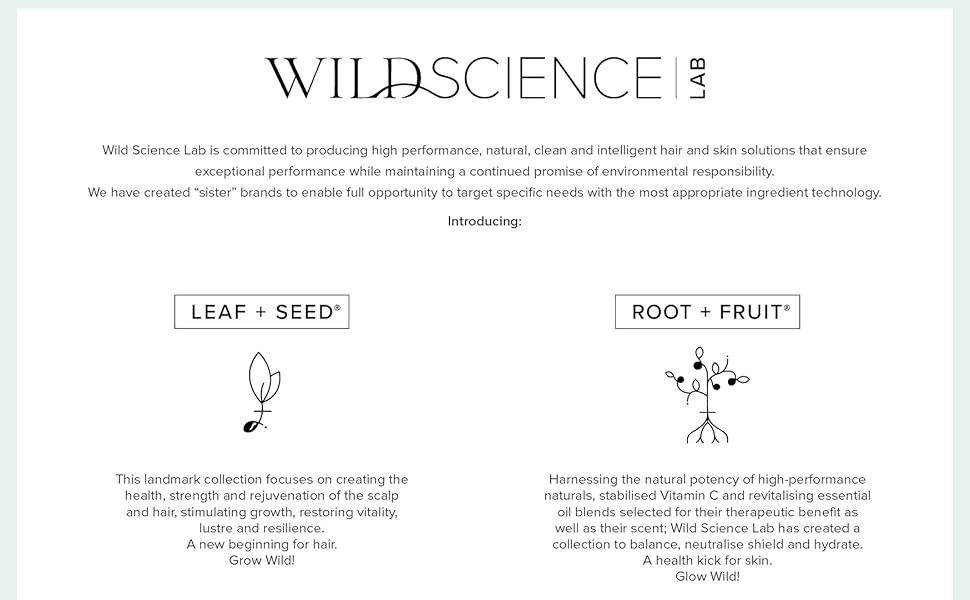 WILDSCIENCE | LAB

Wild Science Lab is committed to producing high performance, natural, clean and intelligent hair and skin solutions that ensure exceptional performance while maintaining a continued promise of environmental responsibility.
We have created "sister" brands to enable full opportunity to target specific needs with the most appropriate ingredient technology.

Introducing:

LEAF + SEED®

This landmark collection focuses on creating the health, strength and rejuvenation of the scalp and hair, stimulating growth, restoring vitality, lustre and resilience.
A new beginning for hair.
Grow Wild!

ROOT + FRUIT®

Harnessing the natural potency of high-performance naturals, stabilised Vitamin C and revitalising essential oil blends selected for their therapeutic benefit as well as their scent; Wild Science Lab has created a collection to balance, neutralise shield and hydrate.
A health kick for skin.
Glow Wild!