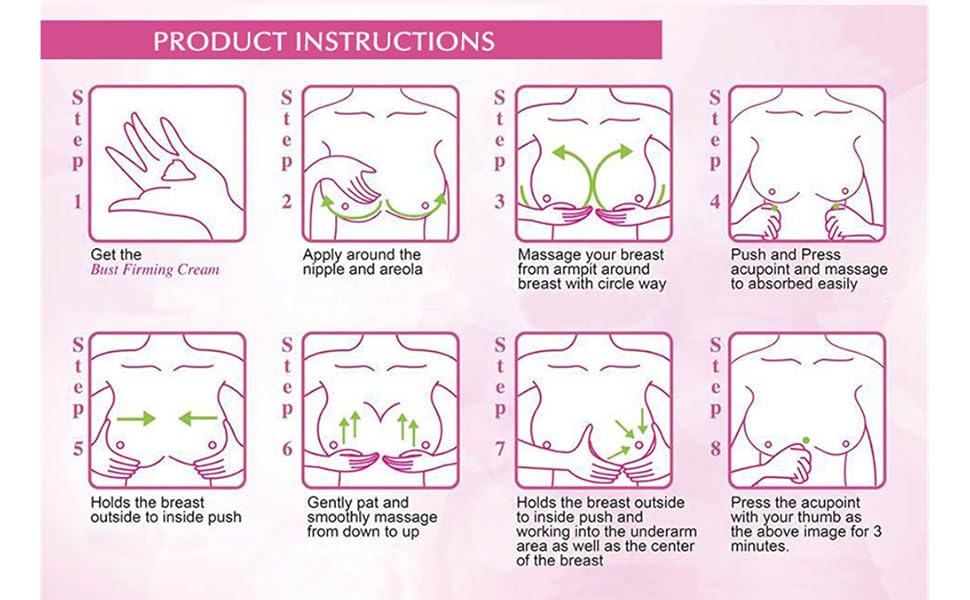 PRODUCT INSTRUCTIONS

Step 1
Get the
Bust Firming Cream

Step 2
Apply around the nipple and areola

Step 3
Massage your breast from armpit around breast with circle way

Step 4
Push and Press acupoint and massage to absorbed easily

Step 5
Holds the breast outside to inside push

Step 6
Gently pat and smoothly massage from down to up

Step 7
Holds the breast outside to inside push and working into the underarm area as well as the center of the breast

Step 8
Press the acupoint with your thumb as the above image for 3 minutes.