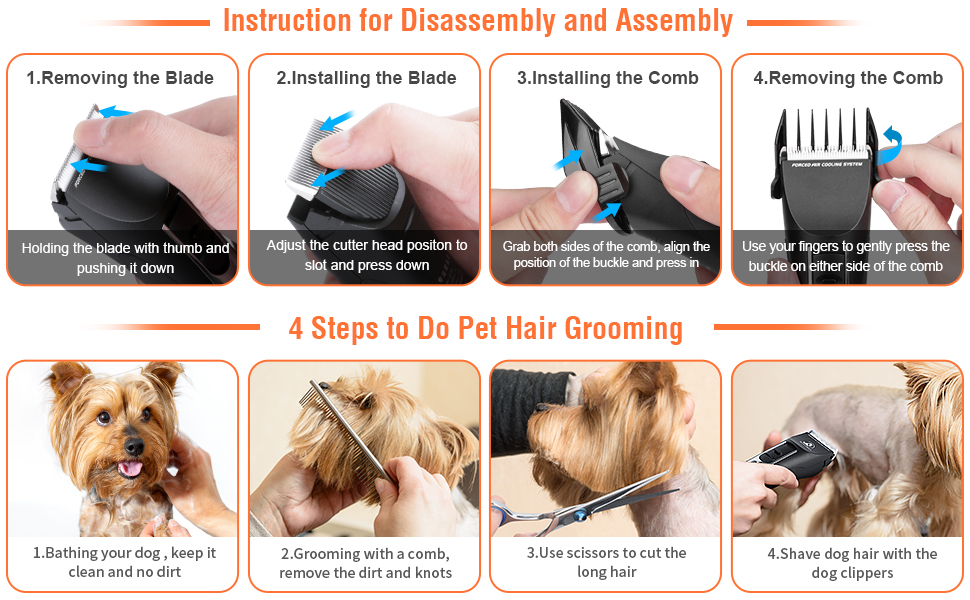 Instruction for Disassembly and Assembly

1.Removing the Blade

Holding the blade with thumb and pushing it down

2.Installing the Blade

Adjust the cutter head positon to slot and press down

3.Installing the Comb

Grab both sides of the comb, align the position of the buckle and press in

4.Removing the Comb

FORCED AIR COOLING SYSTEM

Use your fingers to gently press the buckle on either side of the comb

4 Steps to Do Pet Hair Grooming

1.Bathing your dog , keep it clean and no dirt

2.Grooming with a comb, remove the dirt and knots

3.Use scissors to cut the long hair

4.Shave dog hair with the dog clippers