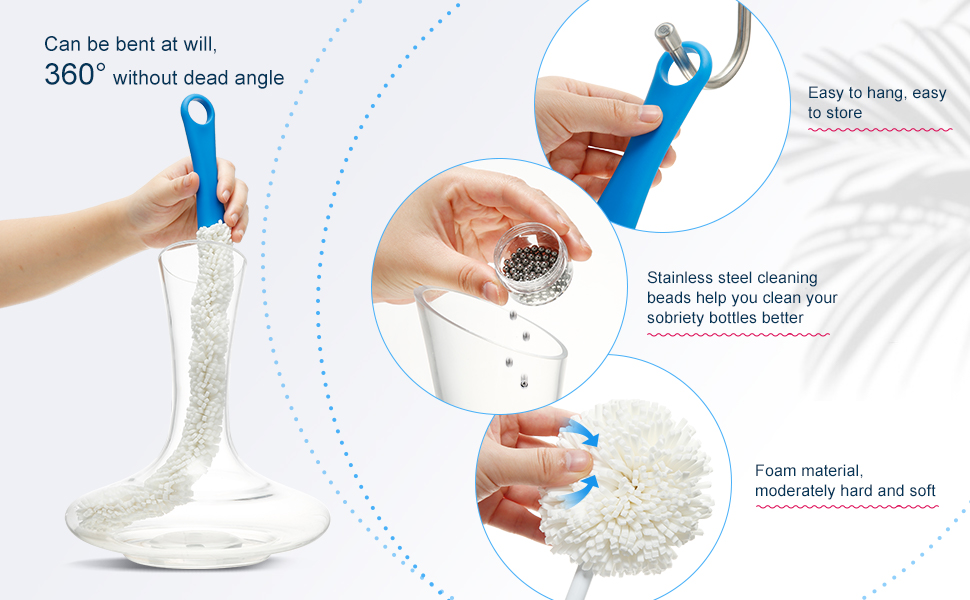 Can be bent at will,
360° without dead angle

Easy to hang, easy to store

Stainless steel cleaning beads help you clean your sobriety bottles better

Foam material, moderately hard and soft