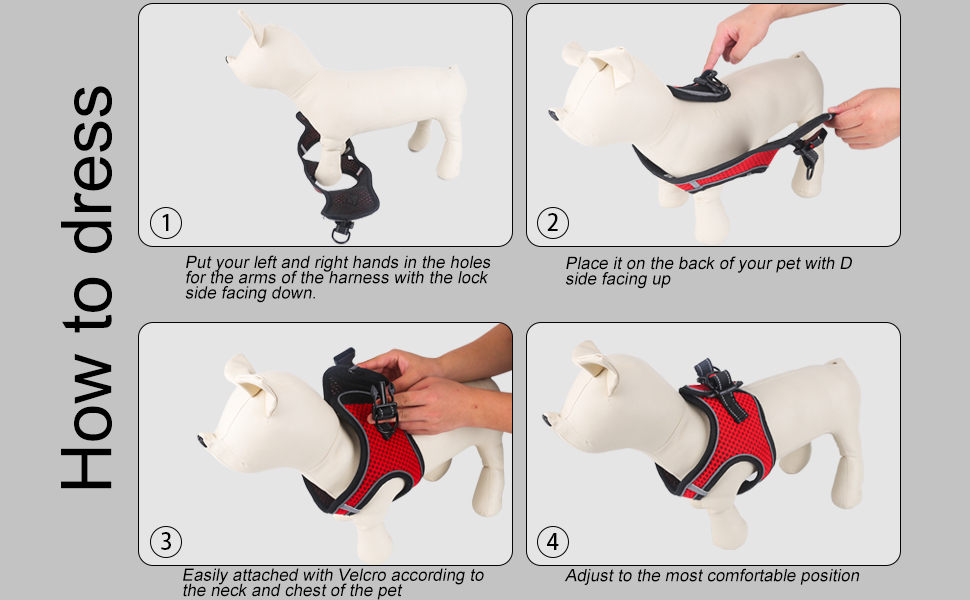 How to dress

1
Put your left and right hands in the holes for the arms of the harness with the lock side facing down.

2
Place it on the back of your pet with D side facing up

3
Easily attached with Velcro according to the neck and chest of the pet

4
Adjust to the most comfortable position