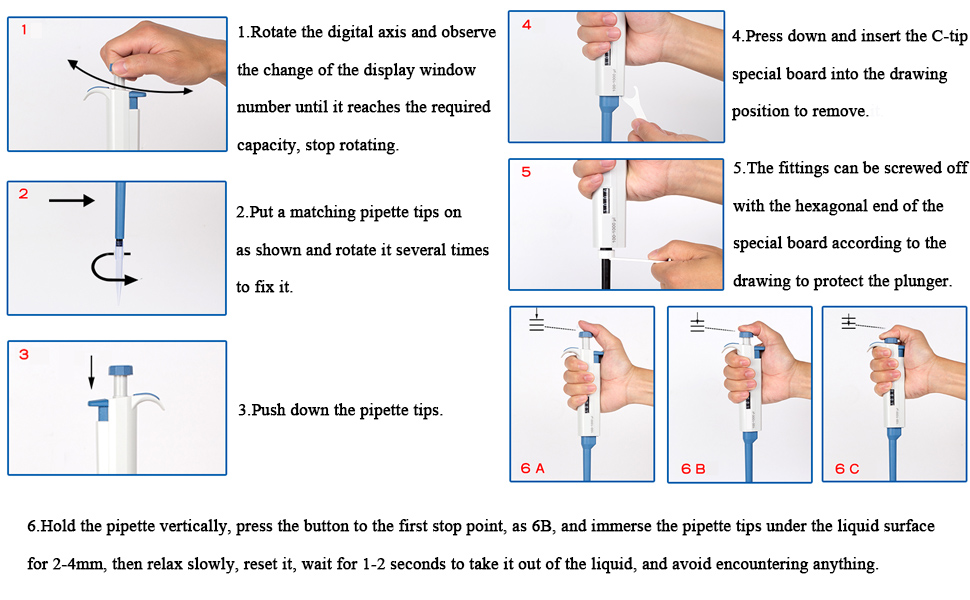 1

1.Rotate the digital axis and observe the change of the display window number until it reaches the required capacity, stop rotating.

2

2.Put a matching pipette tips on as shown and rotate it several times to fix it.

3

3.Push down the pipette tips.

4

4.Press down and insert the C-tip special board into the drawing position to remove.

5

5.The fittings can be screwed off with the hexagonal end of the special board according to the drawing to protect the plunger.

6 A

6 B

6 C

6.Hold the pipette vertically, press the button to the first stop point, as 6B, and immerse the pipette tips under the liquid surface for 2-4mm, then relax slowly, reset it, wait for 1-2 seconds to take it out of the liquid, and avoid encountering anything.