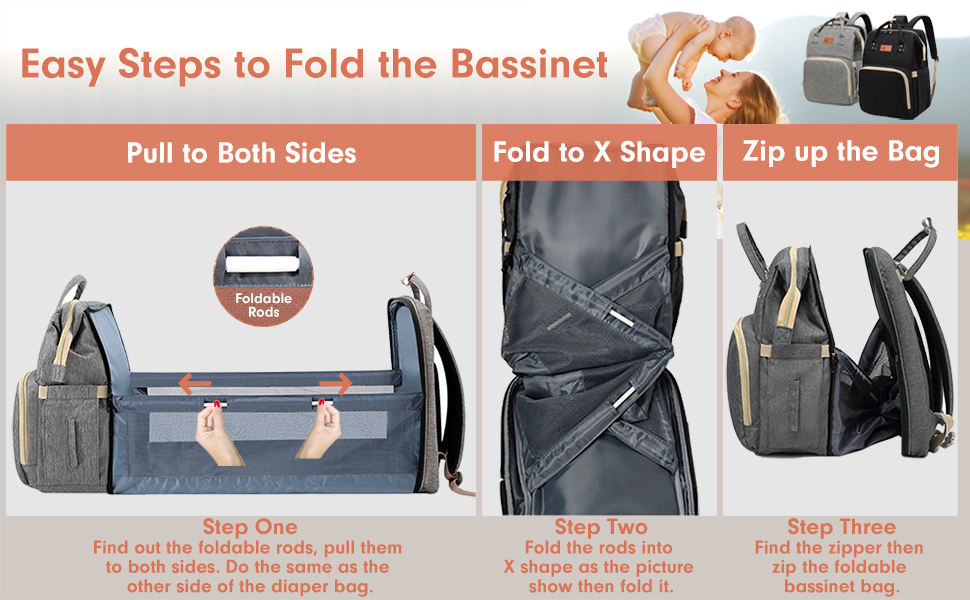 Easy Steps to Fold the Bassinet

Pull to Both Sides

Foldable Rods

Step One
Find out the foldable rods, pull them to both sides. Do the same as the other side of the diaper bag.

Fold to X Shape

Step Two
Fold the rods into X shape as the picture show then fold it.

Zip up the Bag

Step Three
Find the zipper then zip the foldable bassinet bag.