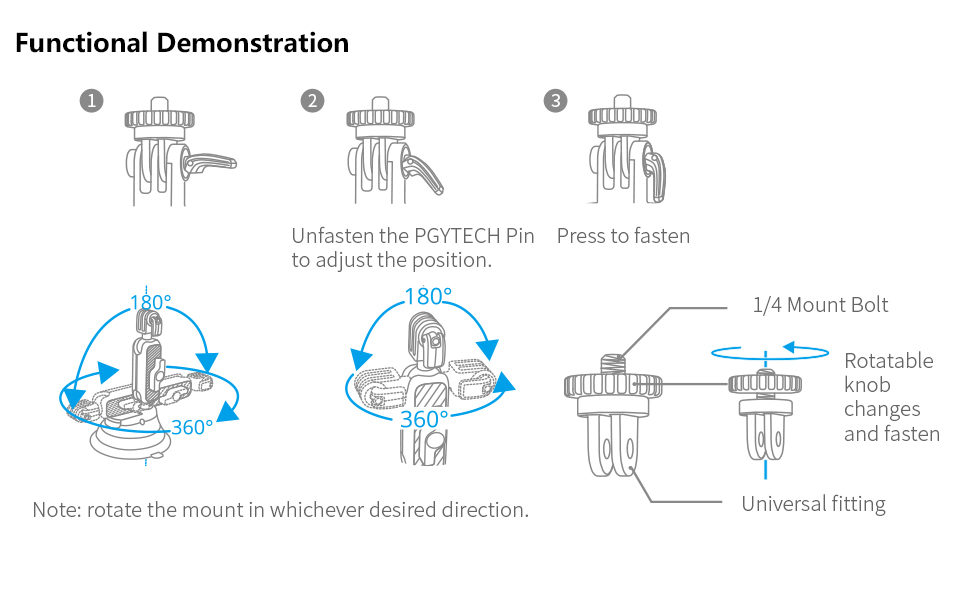 Functional Demonstration

1

2

3

Unfasten the PGYTECH Pin to adjust the position.

Press to fasten

180°

360°

180°

360°

1/4 Mount Bolt

Rotatable knob changes and fasten

Universal fitting

Note: rotate the mount in whichever desired direction.