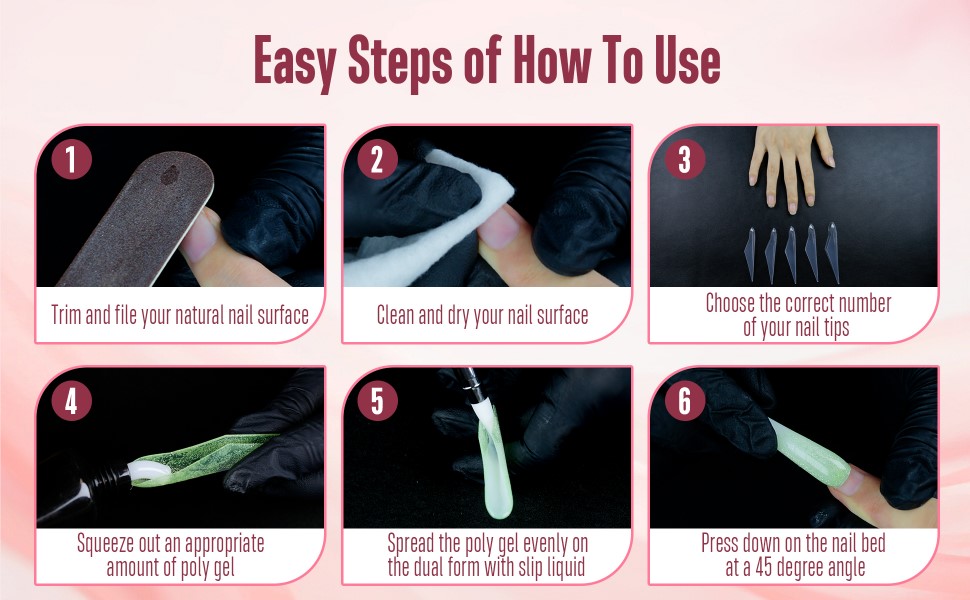 Easy Steps of How To Use

1
Trim and file your natural nail surface

2
Clean and dry your nail surface

3
Choose the correct number of your nail tips

4
Squeeze out an appropriate amount of poly gel

5
Spread the poly gel evenly on the dual form with slip liquid

6
Press down on the nail bed at a 45 degree angle