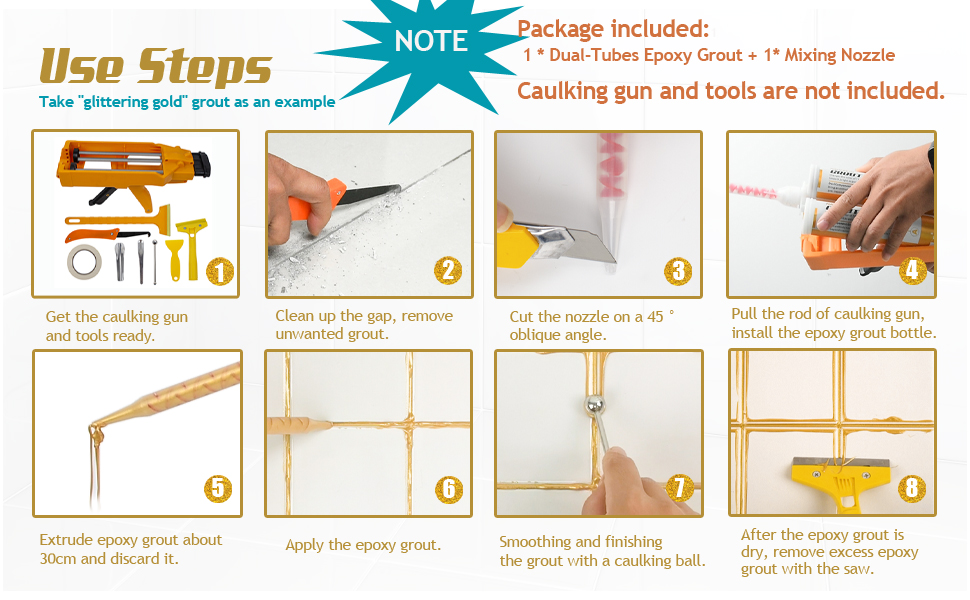 Use Steps
Take "glittering gold" grout as an example

NOTE

Package included:
1 * Dual-Tubes Epoxy Grout + 1* Mixing Nozzle
Caulking gun and tools are not included.

1
Get the caulking gun and tools ready.

2
Clean up the gap, remove unwanted grout.

3
Cut the nozzle on a 45 ° oblique angle.

4
Pull the rod of caulking gun, install the epoxy grout bottle.

5
Extrude epoxy grout about 30cm and discard it.

6
Apply the epoxy grout.

7
Smoothing and finishing the grout with a caulking ball.

8
After the epoxy grout is dry, remove excess epoxy grout with the saw.