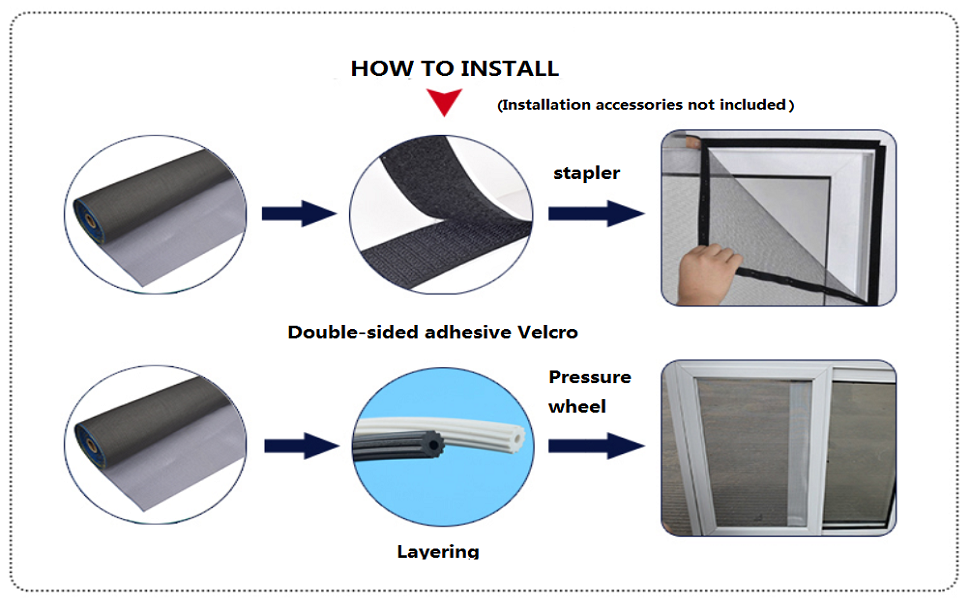 HOW TO INSTALL

(Installation accessories not included)

stapler

Double-sided adhesive Velcro

Pressure wheel

Layering