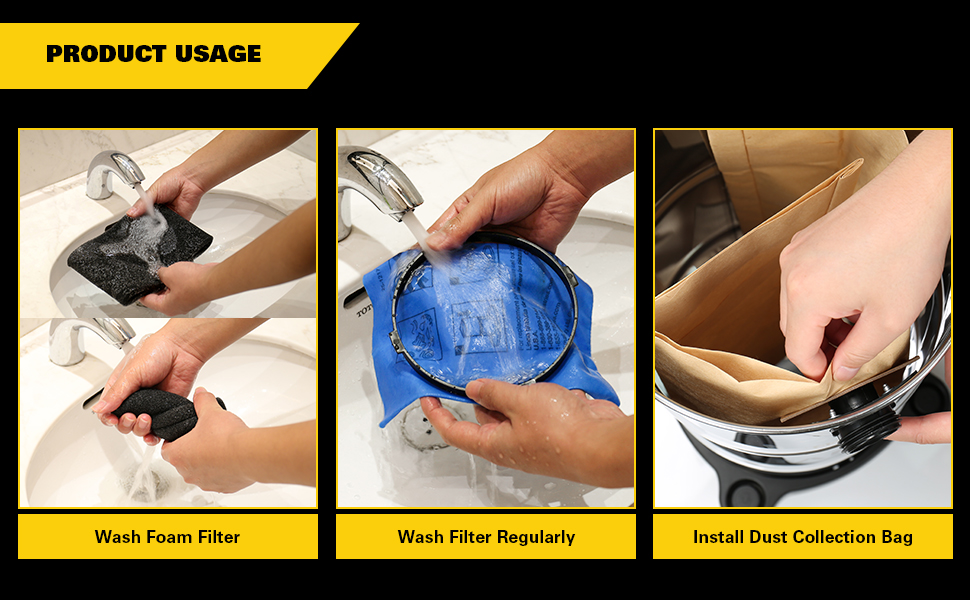 PRODUCT USAGE

Wash Foam Filter

Wash Filter Regularly

Install Dust Collection Bag