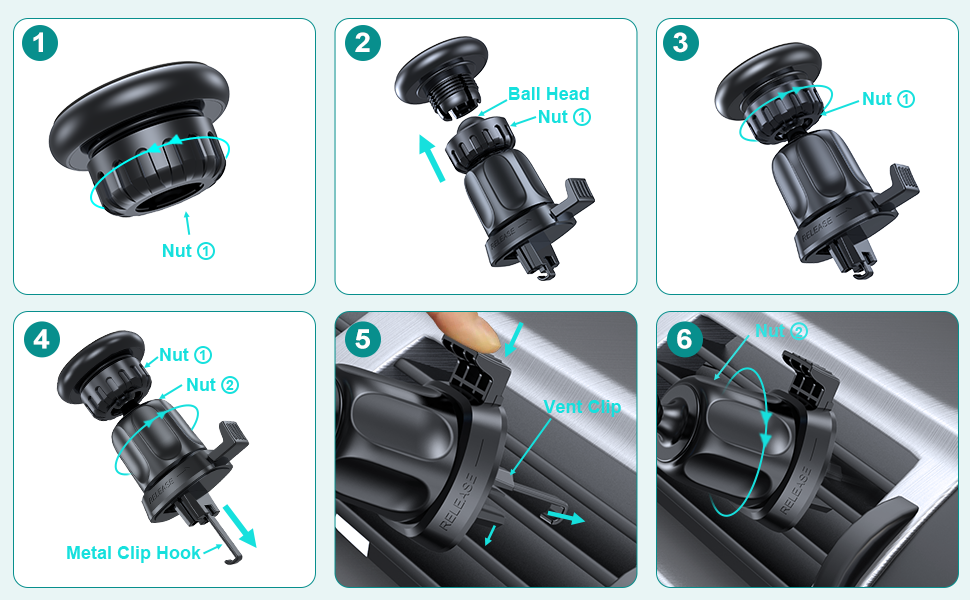 1

Nut ①

2

Ball Head

Nut ①

RELEASE

3

Nut ①

RELEASE

4

Nut ①

Nut ②

RELEASE

Metal Clip Hook

5

Vent Clip

RELEASE

6

Nut ②

RELEASE