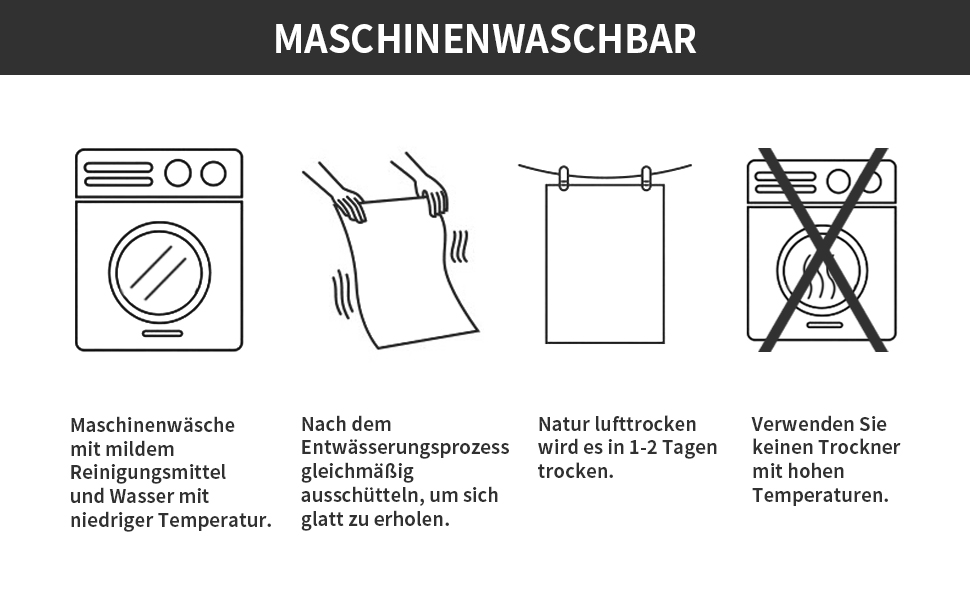 MASCHINENWASCHBAR

Maschinenwäsche mit mildem Reinigungsmittel und Wasser mit niedriger Temperatur.

Nach dem Entwässerungsprozess gleichmäßig ausschütteln, um sich glatt zu erholen.

Natur lufttrocken wird es in 1-2 Tagen trocken.

Verwenden Sie keinen Trockner mit hohen Temperaturen.