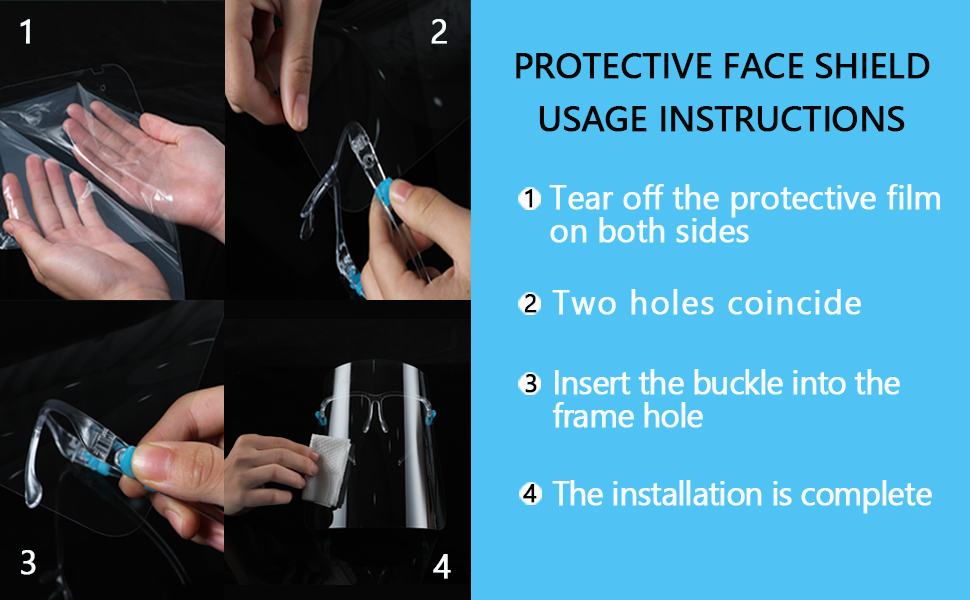 1

2

3

4

PROTECTIVE FACE SHIELD USAGE INSTRUCTIONS

1 Tear off the protective film on both sides

2 Two holes coincide

3 Insert the buckle into the frame hole

4 The installation is complete