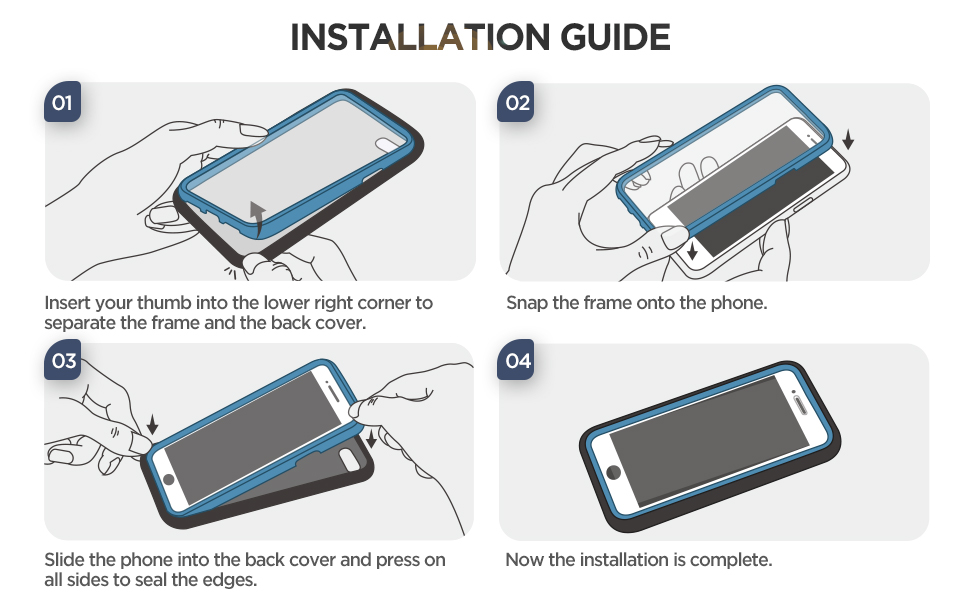 INSTALLATION GUIDE

01

Insert your thumb into the lower right corner to separate the frame and the back cover.

02

Snap the frame onto the phone.

03

Slide the phone into the back cover and press on all sides to seal the edges.

04

Now the installation is complete.