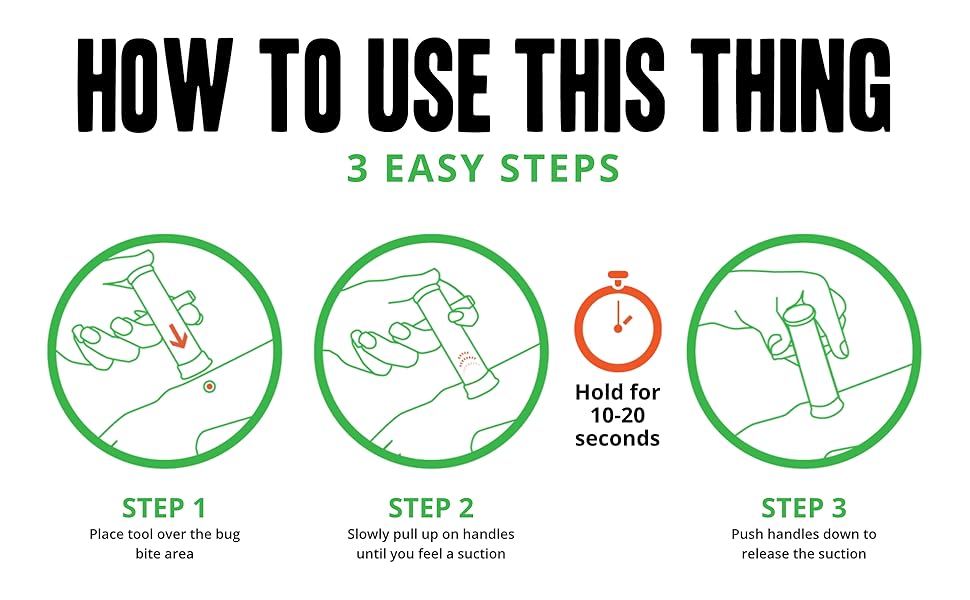 HOW TO USE THIS THING

3 EASY STEPS

Hold for 10-20 seconds

STEP 1
Place tool over the bug bite area

STEP 2
Slowly pull up on handles until you feel a suction

STEP 3
Push handles down to release the suction