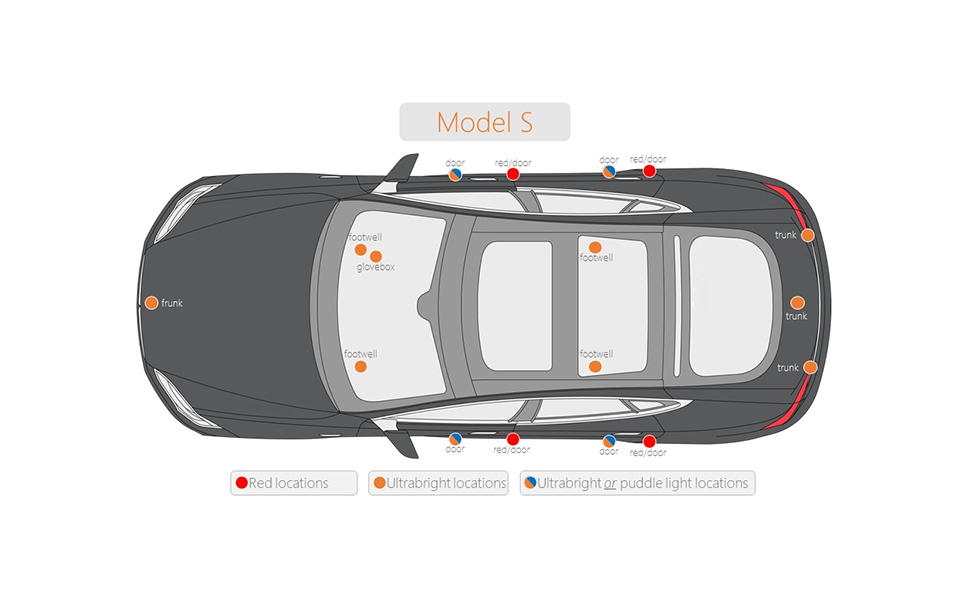 Model S

door
red/door
door
red/door

footwell
glovebox
footwell
trunk
frunk
trunk
footwell
footwell
trunk

door
red/door
door
red/door

Red locations
Ultrabright locations
Ultrabright or puddle light locations