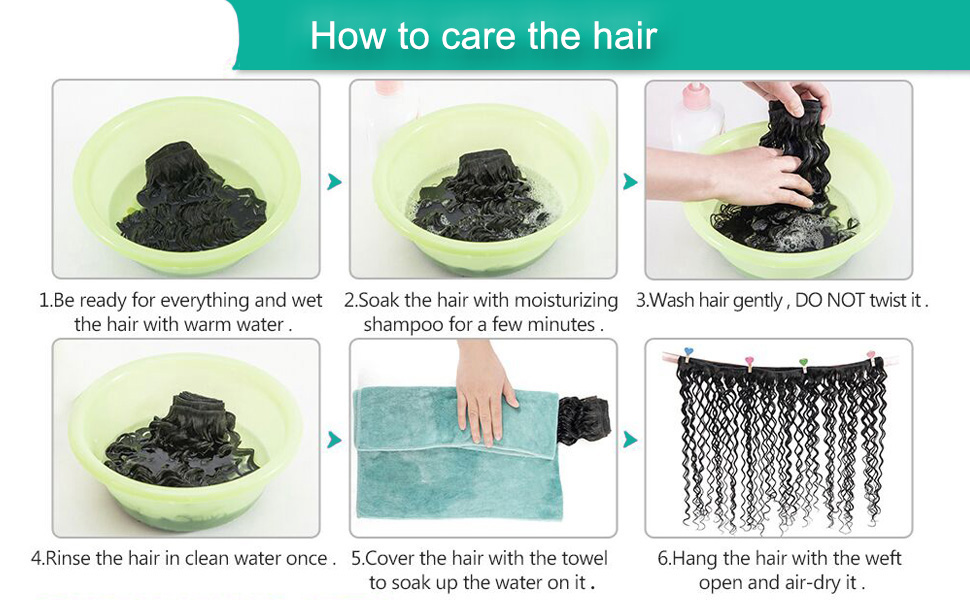 How to care the hair

1.Be ready for everything and wet the hair with warm water .

2.Soak the hair with moisturizing shampoo for a few minutes .

3.Wash hair gently , DO NOT twist it .

4.Rinse the hair in clean water once .

5.Cover the hair with the towel to soak up the water on it .

6.Hang the hair with the weft open and air-dry it .