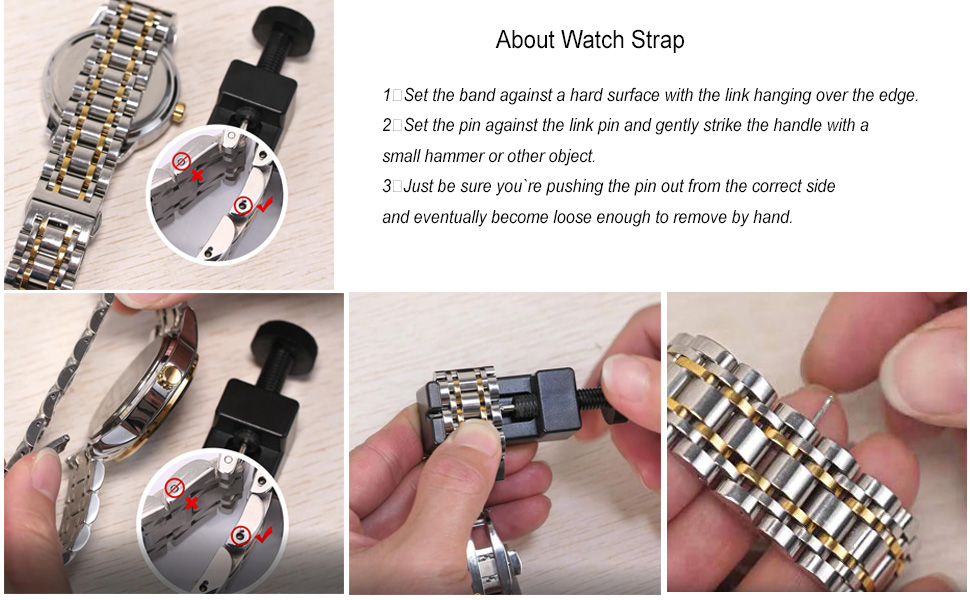 About Watch Strap

1□Set the band against a hard surface with the link hanging over the edge.

2□Set the pin against the link pin and gently strike the handle with a small hammer or other object.

3□Just be sure you`re pushing the pin out from the correct side and eventually become loose enough to remove by hand.