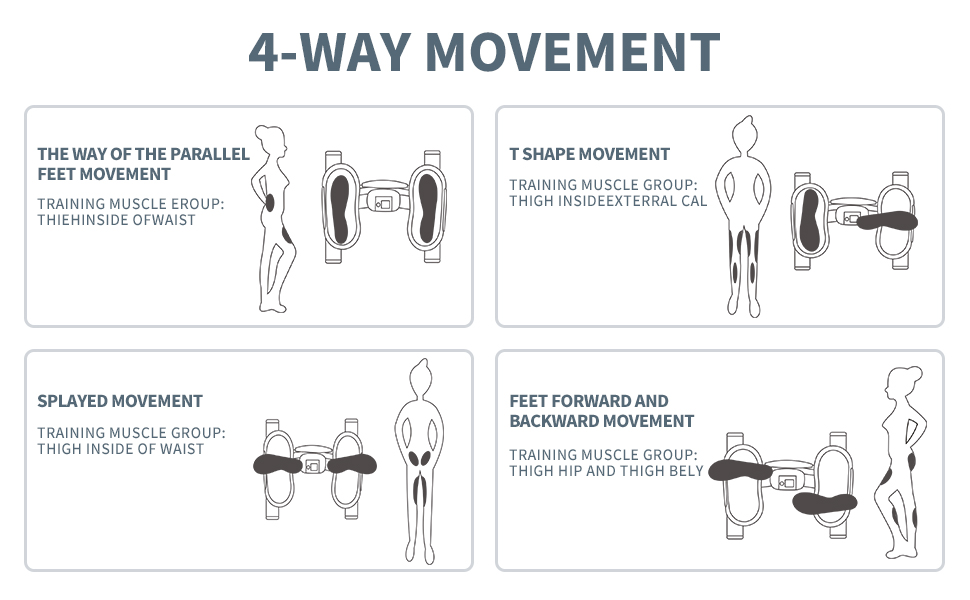 4-WAY MOVEMENT

THE WAY OF THE PARALLEL FEET MOVEMENT

TRAINING MUSCLE EROUP: THIEHINSIDE OFWAIST

T SHAPE MOVEMENT

TRAINING MUSCLE GROUP: THIGH INSIDEEXTERRAL CAL

SPLAYED MOVEMENT

TRAINING MUSCLE GROUP: THIGH INSIDE OF WAIST

FEET FORWARD AND BACKWARD MOVEMENT

TRAINING MUSCLE GROUP: THIGH HIP AND THIGH BELY