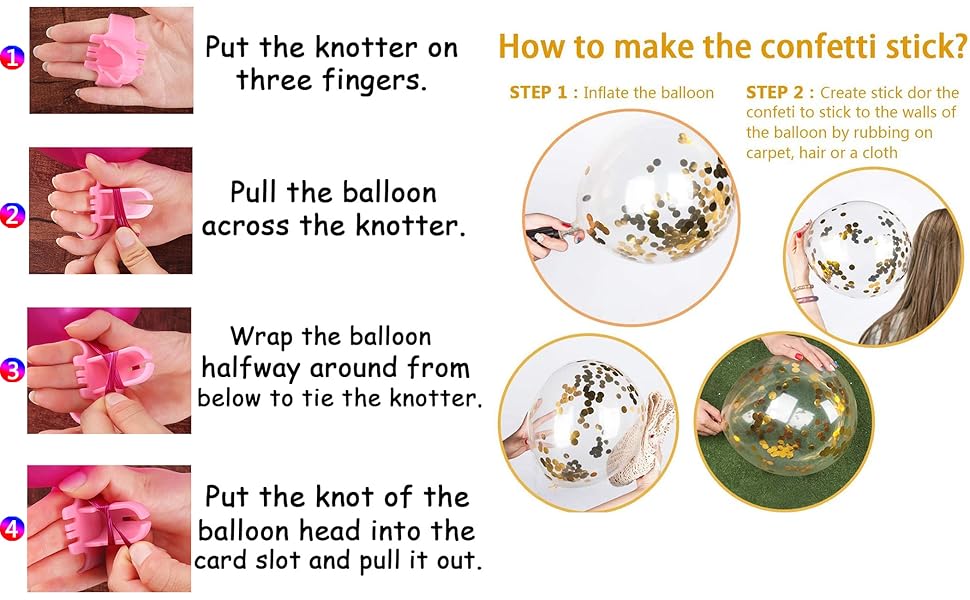 1 Put the knotter on three fingers.

2 Pull the balloon across the knotter.

3 Wrap the balloon halfway around from below to tie the knotter.

4 Put the knot of the balloon head into the card slot and pull it out.

How to make the confetti stick?

STEP 1 : Inflate the balloon

STEP 2 : Create stick dor the confeti to stick to the walls of the balloon by rubbing on carpet, hair or a cloth