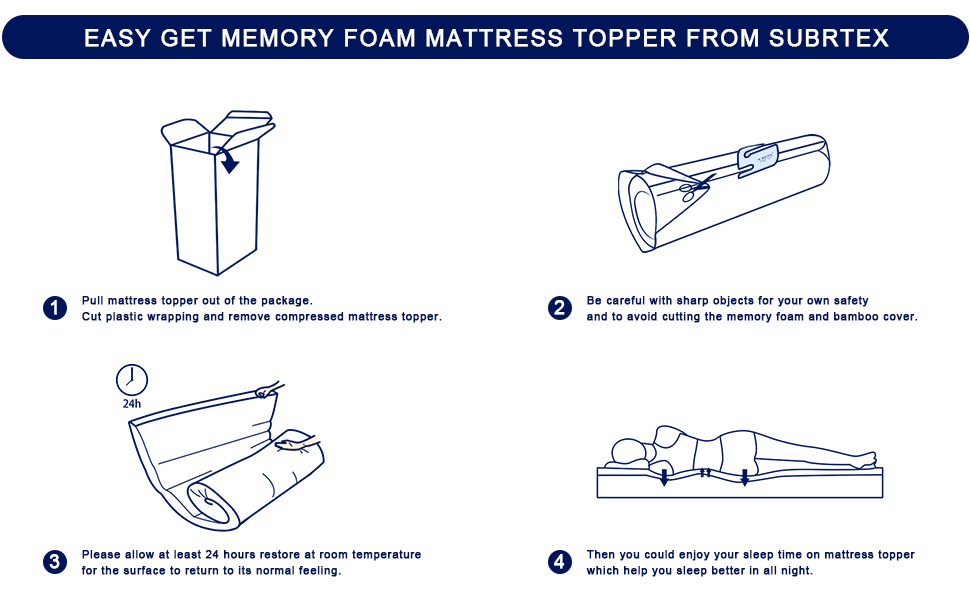 EASY GET MEMORY FOAM MATTRESS TOPPER FROM SUBRTEX

1 Pull mattress topper out of the package.
Cut plastic wrapping and remove compressed mattress topper.

2 Be careful with sharp objects for your own safety
and to avoid cutting the memory foam and bamboo cover.

24h

3 Please allow at least 24 hours restore at room temperature
for the surface to return to its normal feeling.

4 Then you could enjoy your sleep time on mattress topper
which help you sleep better in all night.