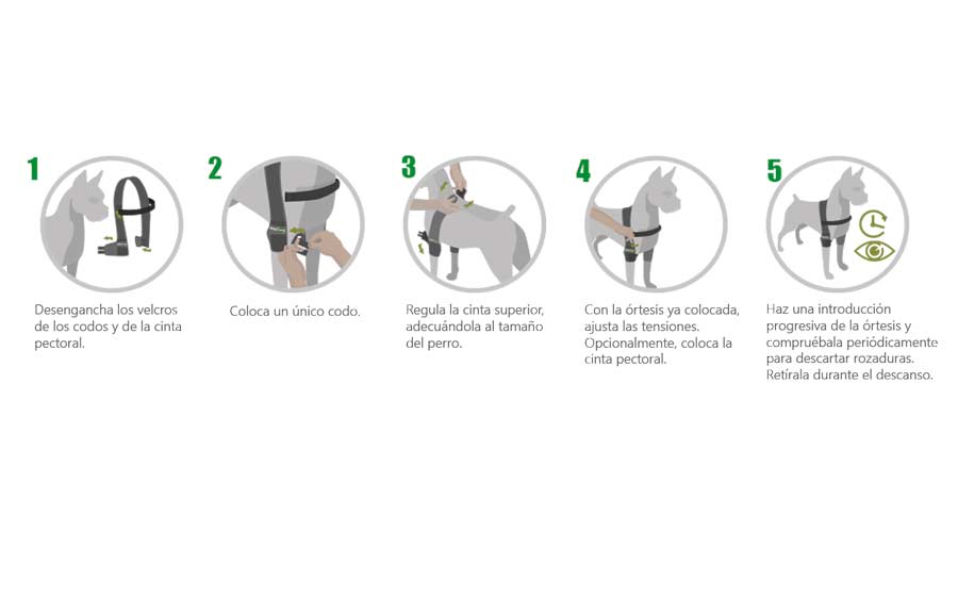 1

Desengancha los velcros de los codos y de la cinta pectoral.

2

Coloca un único codo.

3

Regula la cinta superior, adecuándola al tamaño del perro.

4

Con la órtesis ya colocada, ajusta las tensiones. Opcionalmente, coloca la cinta pectoral.

5

Haz una introducción progresiva de la órtesis y compruébala periódicamente para descartar rozaduras. Retírala durante el descanso.