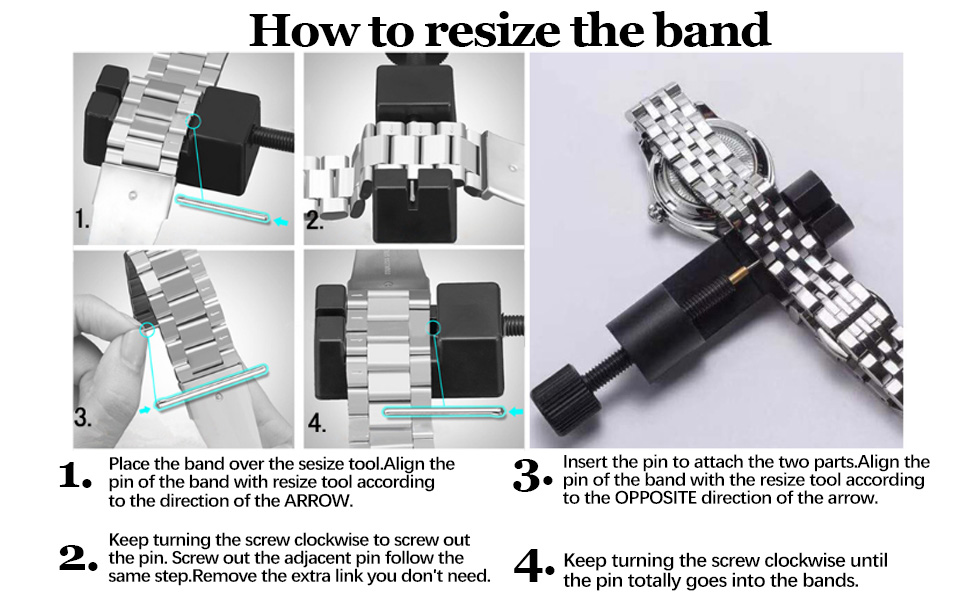 How to resize the band

1.

2.

3.

4.

1. Place the band over the sesize tool.Align the pin of the band with resize tool according to the direction of the ARROW.

2. Keep turning the screw clockwise to screw out the pin. Screw out the adjacent pin follow the same step.Remove the extra link you don't need.

3. Insert the pin to attach the two parts.Align the pin of the band with the resize tool according to the OPPOSITE direction of the arrow.

4. Keep turning the screw clockwise until the pin totally goes into the bands.