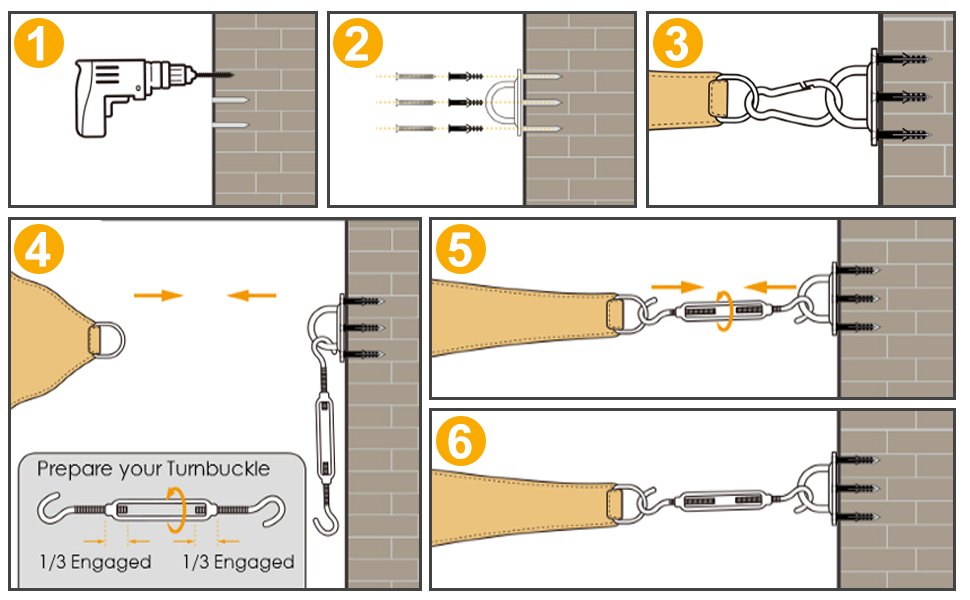 1

2

3

4

Prepare your Turnbuckle

1/3 Engaged 1/3 Engaged

5

6