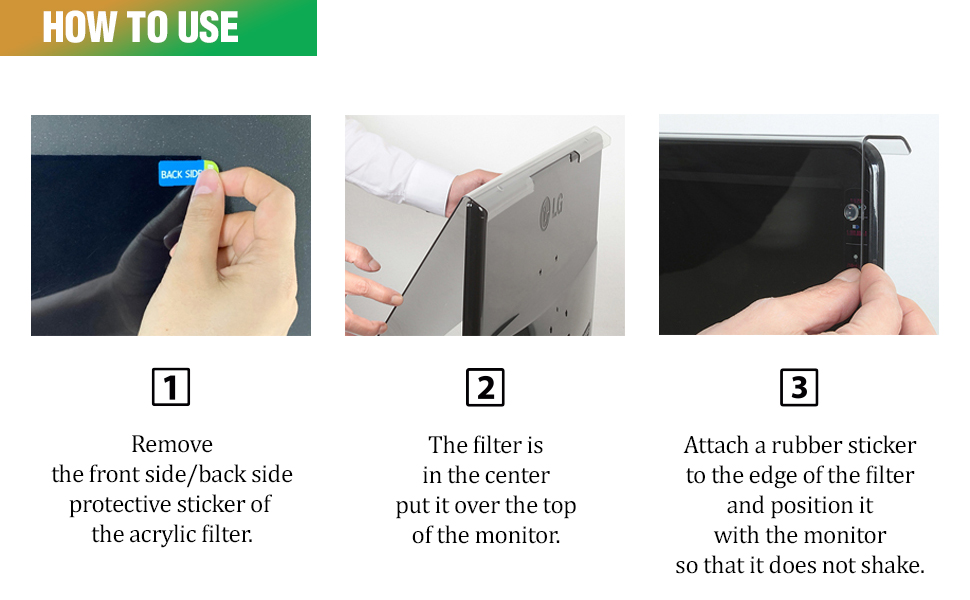 HOW TO USE

BACK SIDE

LG

1

Remove the front side/back side protective sticker of the acrylic filter.

2

The filter is in the center put it over the top of the monitor.

3

Attach a rubber sticker to the edge of the filter and position it with the monitor so that it does not shake.