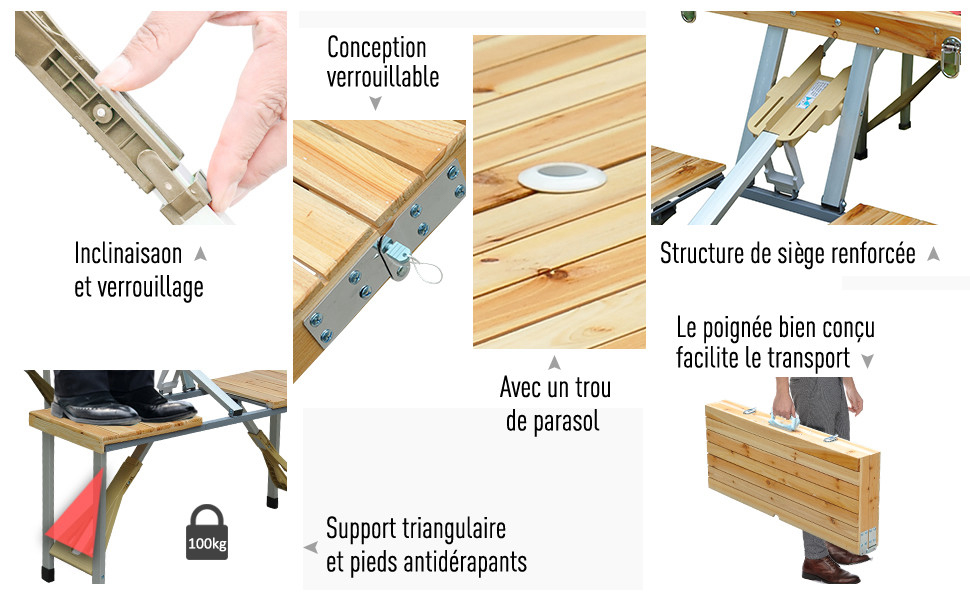 Inclinaisaon et verrouillage

Conception verrouillable

Avec un trou de parasol

Structure de siège renforcée

Le poignée bien conçu facilite le transport

100kg

Support triangulaire et pieds antidérapants