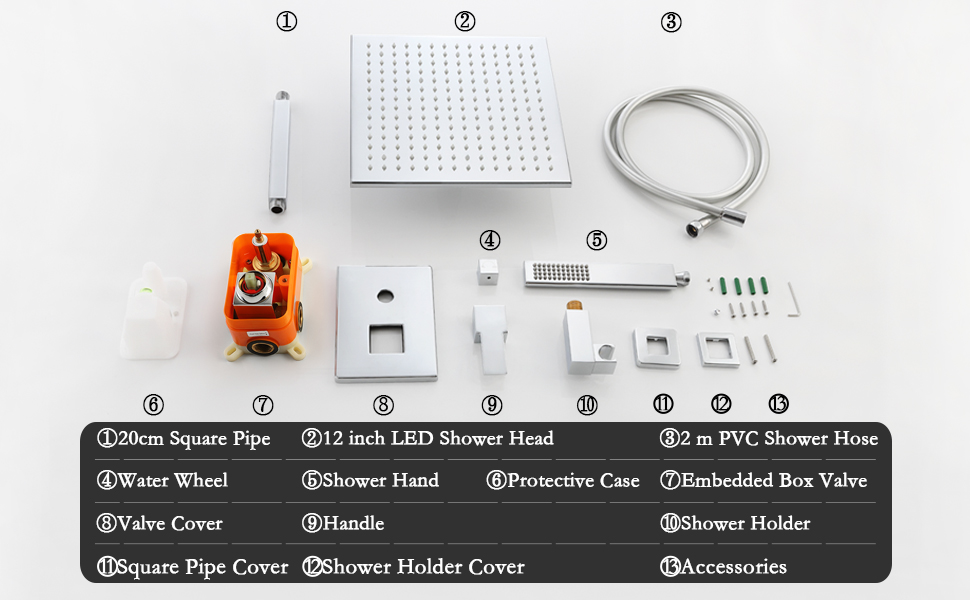 ①
②
③
④
⑤
⑥
⑦
⑧
⑨
⑩
⑪
⑫
⑬

①20cm Square Pipe
②12 inch LED Shower Head
③2 m PVC Shower Hose
④Water Wheel
⑤Shower Hand
⑥Protective Case
⑦Embedded Box Valve
⑧Valve Cover
⑨Handle
⑩Shower Holder
⑪Square Pipe Cover
⑫Shower Holder Cover
⑬Accessories