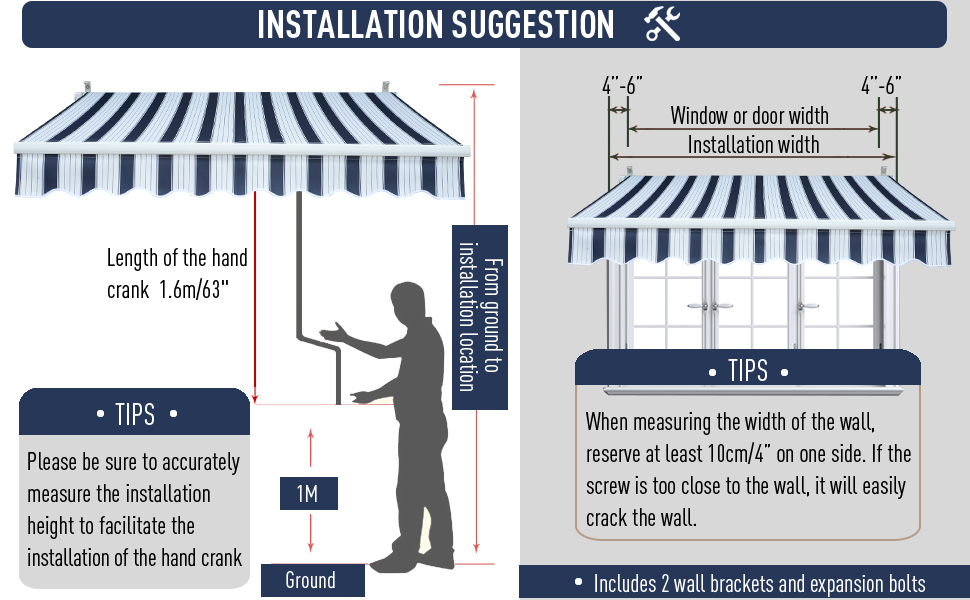 INSTALLATION SUGGESTION

Length of the hand crank 1.6m/63"

From ground to installation location

• TIPS •

Please be sure to accurately measure the installation height to facilitate the installation of the hand crank

1M

Ground

4"-6"

4"-6"

Window or door width

Installation width

• TIPS •

When measuring the width of the wall, reserve at least 10cm/4" on one side. If the screw is too close to the wall, it will easily crack the wall.

• Includes 2 wall brackets and expansion bolts