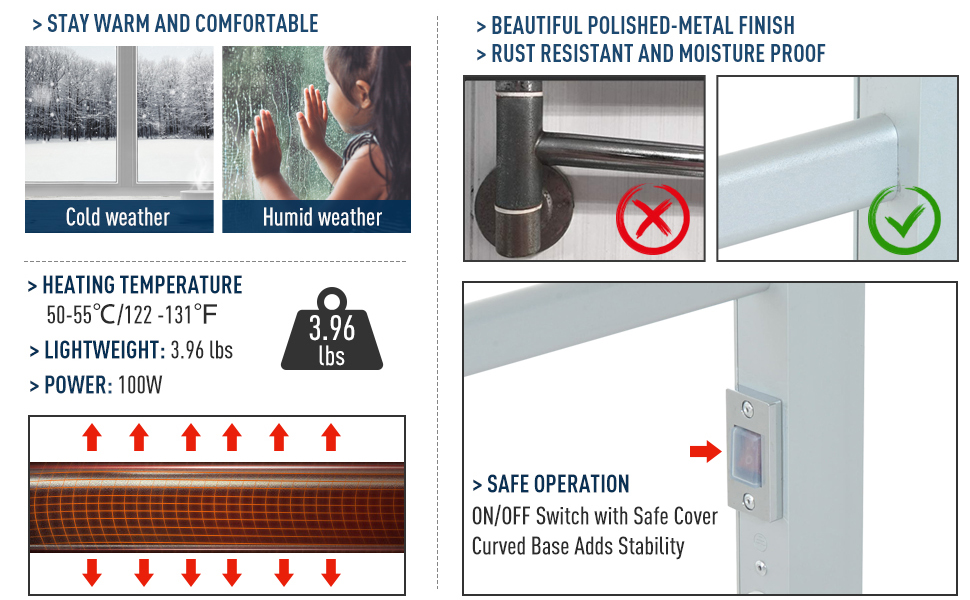 > STAY WARM AND COMFORTABLE

Cold weather

Humid weather

> HEATING TEMPERATURE
50-55℃/122 -131°F

> LIGHTWEIGHT: 3.96 lbs

> POWER: 100W

3.96
lbs

> BEAUTIFUL POLISHED-METAL FINISH
> RUST RESISTANT AND MOISTURE PROOF

> SAFE OPERATION
ON/OFF Switch with Safe Cover
Curved Base Adds Stability