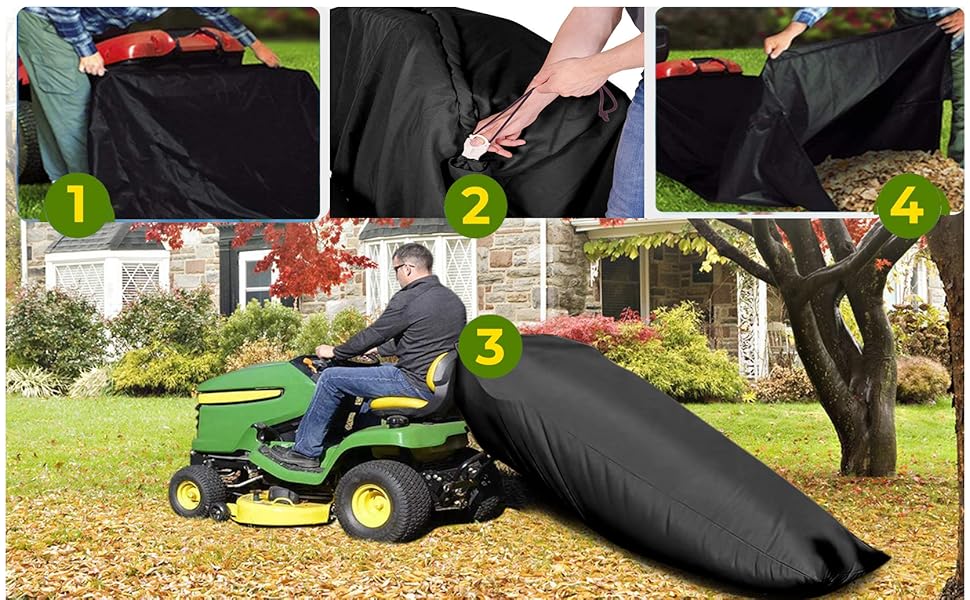 1

2

4

3