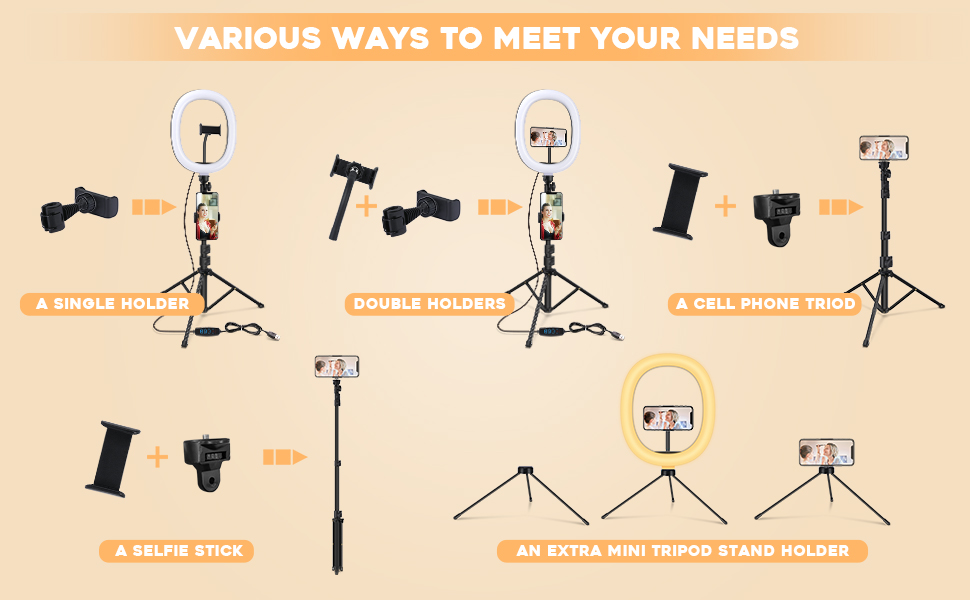 VARIOUS WAYS TO MEET YOUR NEEDS

A SINGLE HOLDER

DOUBLE HOLDERS

A CELL PHONE TRIOD

A SELFIE STICK

AN EXTRA MINI TRIPOD STAND HOLDER