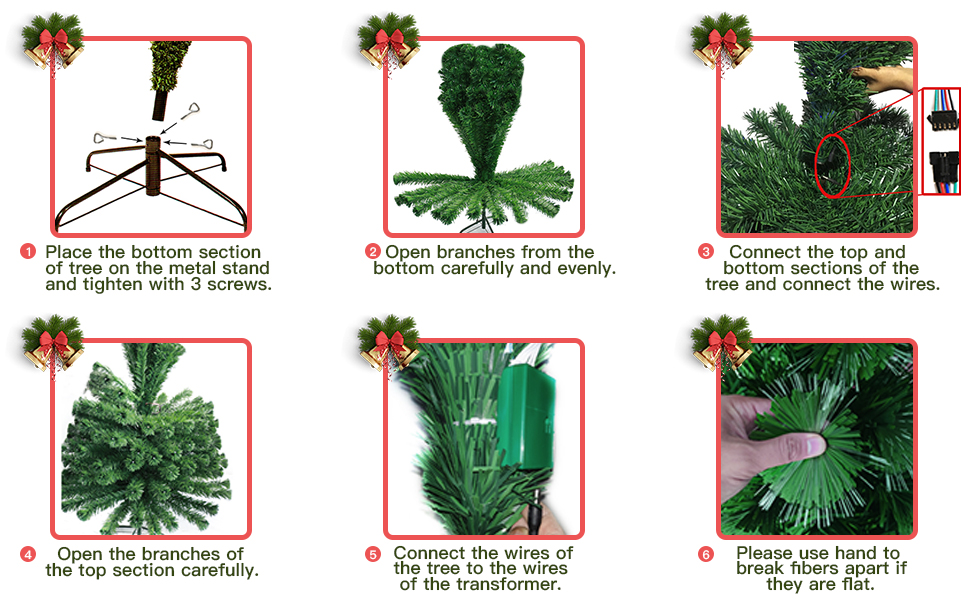 1 Place the bottom section of tree on the metal stand and tighten with 3 screws.

2 Open branches from the bottom carefully and evenly.

3 Connect the top and bottom sections of the tree and connect the wires.

4 Open the branches of the top section carefully.

5 Connect the wires of the tree to the wires of the transformer.

6 Please use hand to break fibers apart if they are flat.