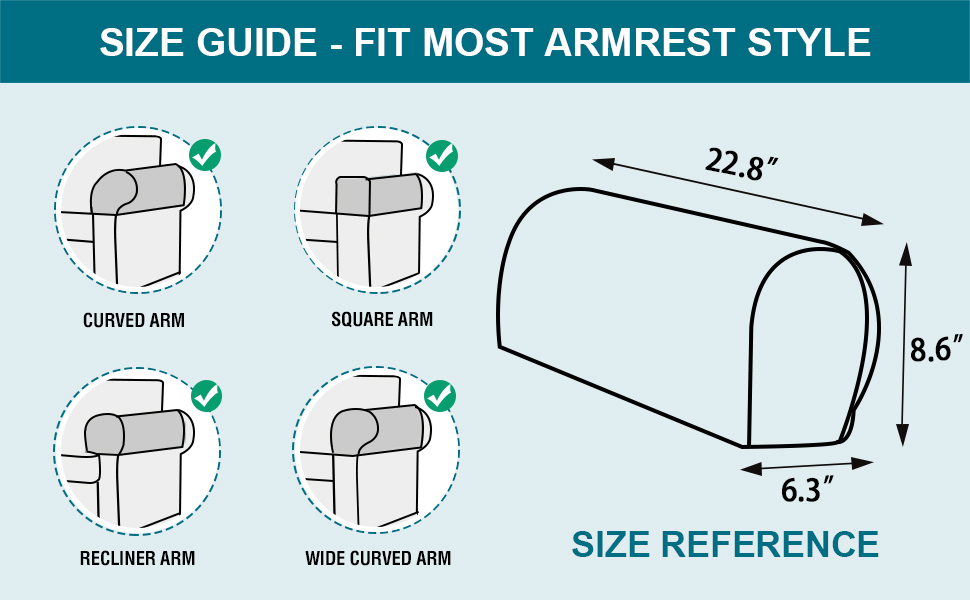 SIZE GUIDE - FIT MOST ARMREST STYLE

CURVED ARM

SQUARE ARM

RECLINER ARM

WIDE CURVED ARM

22.8″

8.6″

6.3″

SIZE REFERENCE