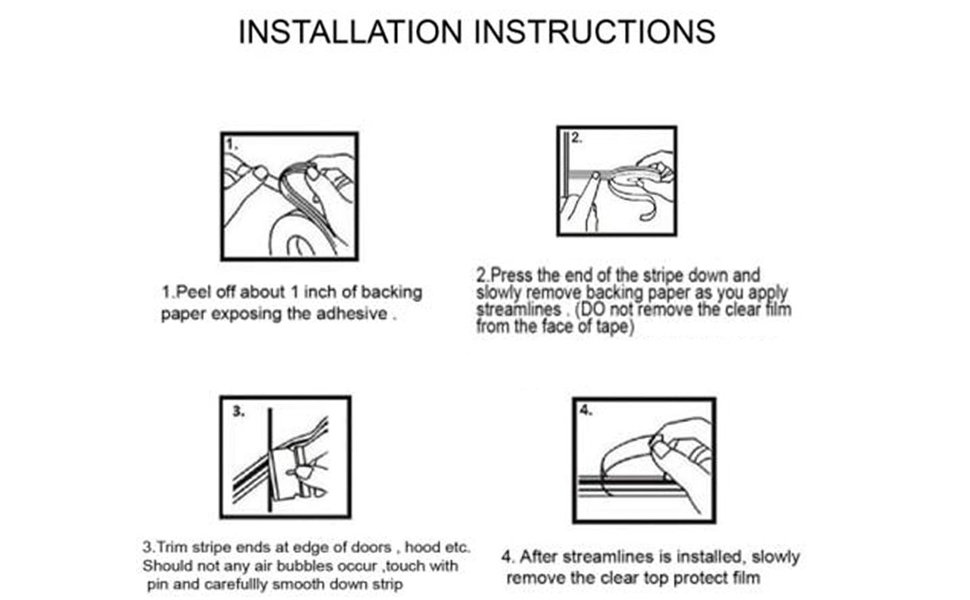 INSTALLATION INSTRUCTIONS

1.

1.Peel off about 1 inch of backing paper exposing the adhesive .

2.

2.Press the end of the stripe down and slowly remove backing paper as you apply streamlines . (DO not remove the clear film from the face of tape)

3.

3.Trim stripe ends at edge of doors , hood etc. Should not any air bubbles occur ,touch with pin and carefullly smooth down strip

4.

4. After streamlines is installed, slowly remove the clear top protect film