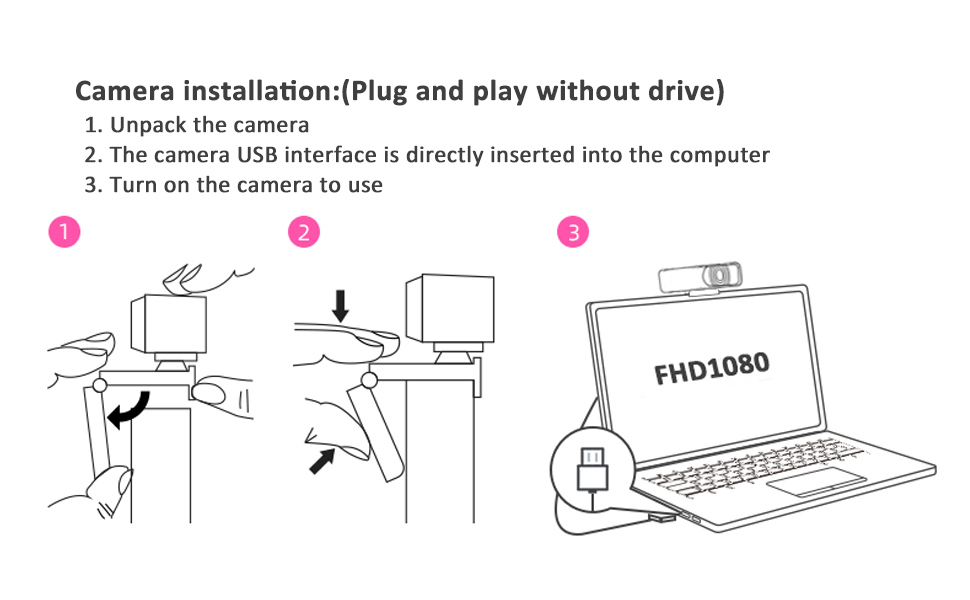 Camera installation:(Plug and play without drive)
1. Unpack the camera
2. The camera USB interface is directly inserted into the computer
3. Turn on the camera to use

1

2

3

FHD1080