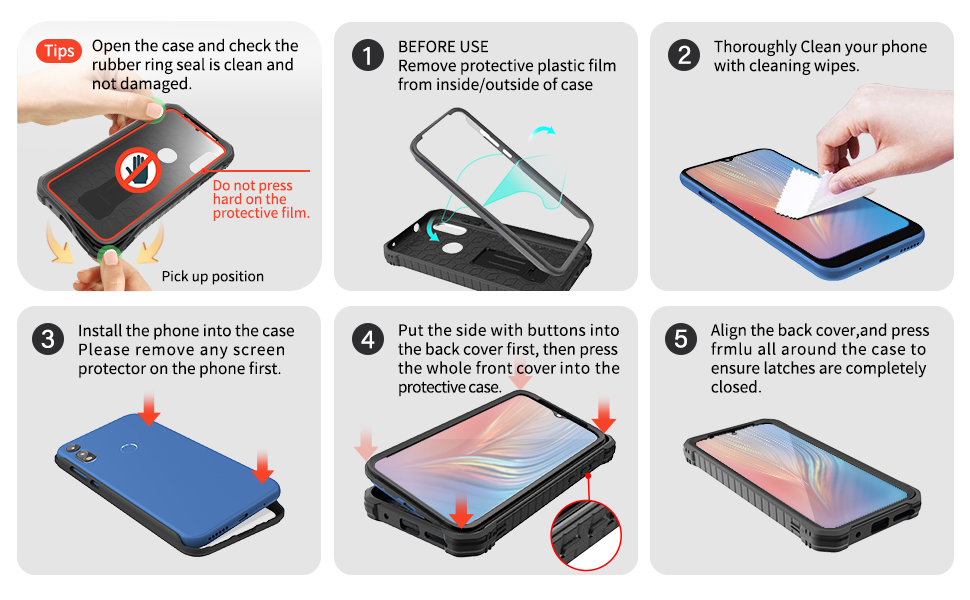 Tips Open the case and check the rubber ring seal is clean and not damaged.

Do not press hard on the protective film.

Pick up position

1 BEFORE USE
Remove protective plastic film from inside/outside of case

2 Thoroughly Clean your phone with cleaning wipes.

3 Install the phone into the case
Please remove any screen protector on the phone first.

4 Put the side with buttons into the back cover first, then press the whole front cover into the protective case.

5 Align the back cover,and press frmlu all around the case to ensure latches are completely closed.