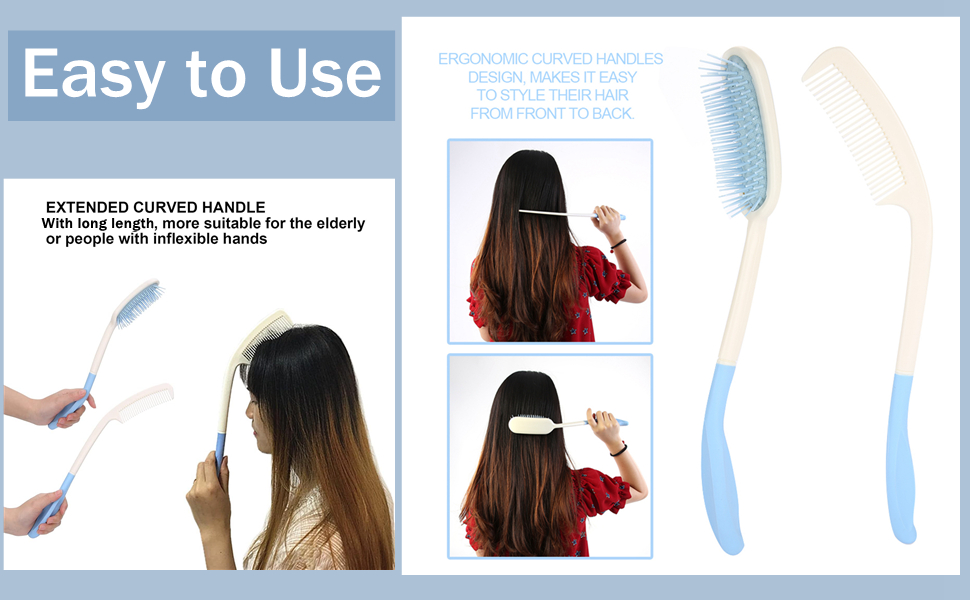 Easy to Use

EXTENDED CURVED HANDLE
With long length, more suitable for the elderly or people with inflexible hands

ERGONOMIC CURVED HANDLES DESIGN, MAKES IT EASY TO STYLE THEIR HAIR FROM FRONT TO BACK.