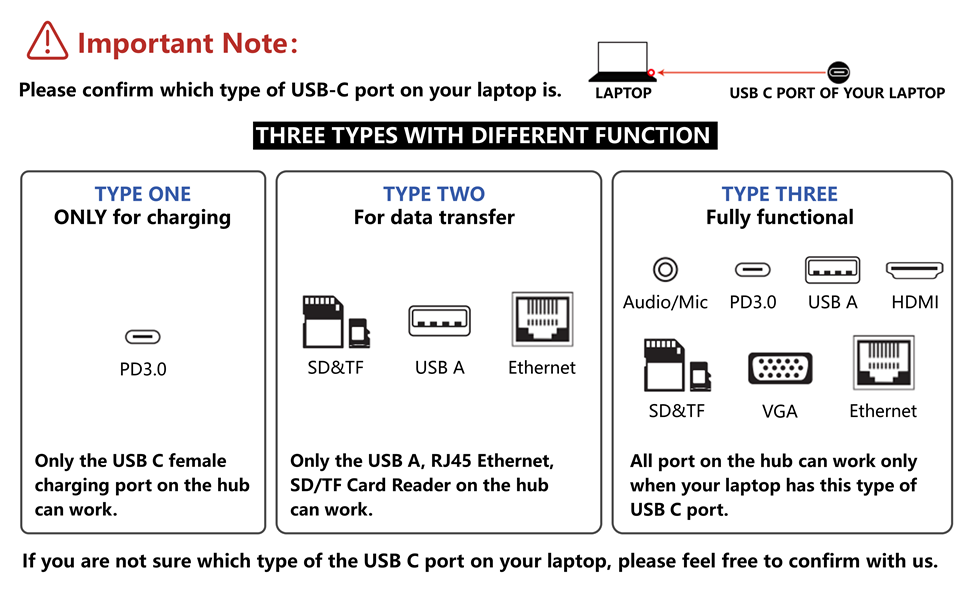 Important Note:

Please confirm which type of USB-C port on your laptop is.

LAPTOP

USB C PORT OF YOUR LAPTOP

THREE TYPES WITH DIFFERENT FUNCTION

TYPE ONE
ONLY for charging

PD3.0

Only the USB C female charging port on the hub can work.

TYPE TWO
For data transfer

SD&TF

USB A

Ethernet

Only the USB A, RJ45 Ethernet, SD/TF Card Reader on the hub can work.

TYPE THREE
Fully functional

Audio/Mic

PD3.0

USB A

HDMI

SD&TF

VGA

Ethernet

All port on the hub can work only when your laptop has this type of USB C port.

If you are not sure which type of the USB C port on your laptop, please feel free to confirm with us.