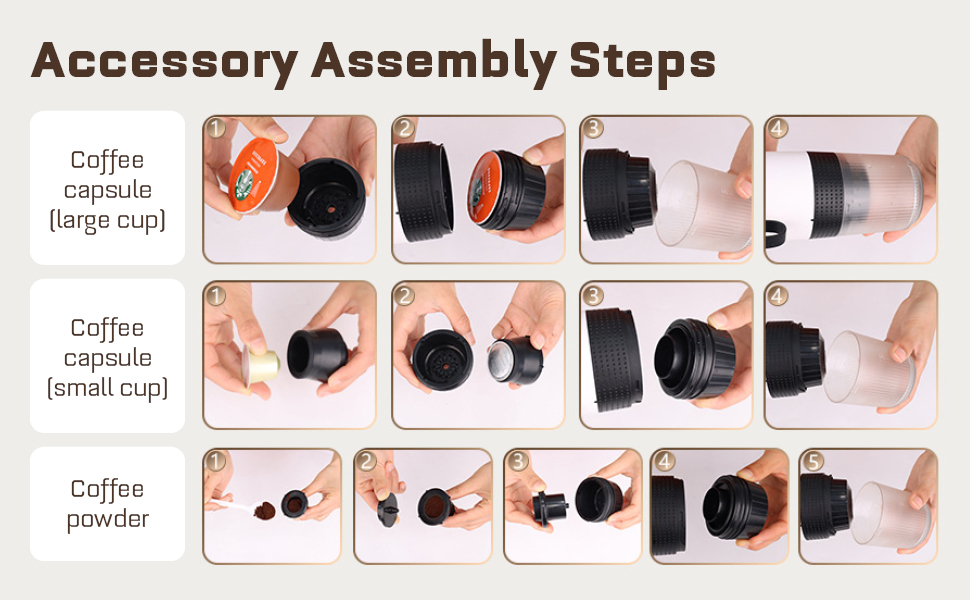 Accessory Assembly Steps

Coffee capsule (large cup)

1 2 3 4

Coffee capsule (small cup)

1 2 3 4

Coffee powder

1 2 3 4 5