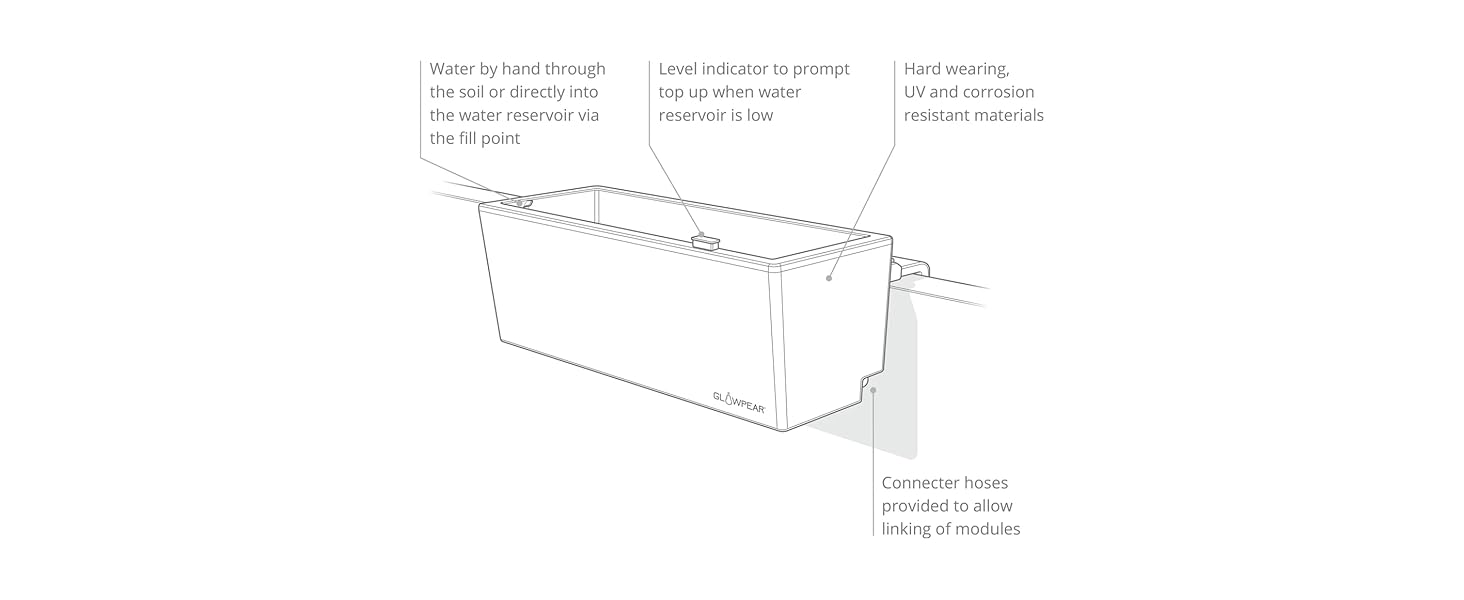 Water by hand through the soil or directly into the water reservoir via the fill point

Level indicator to prompt top up when water reservoir is low

Hard wearing, UV and corrosion resistant materials

GLOWPEAR

Connecter hoses provided to allow linking of modules