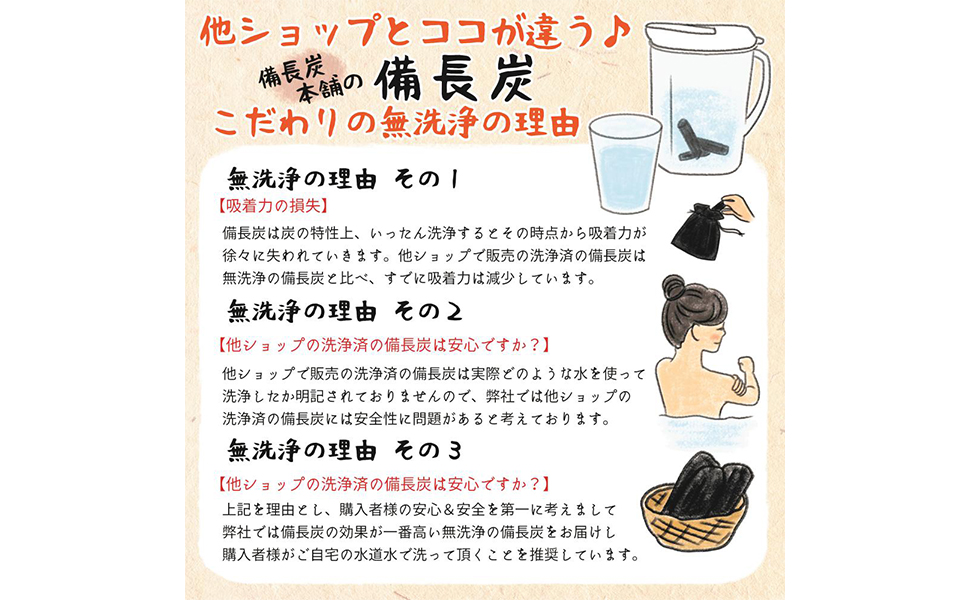 他ショップとココが違う♪

備長炭本舗の 備長炭

こだわりの無洗浄の理由

無洗浄の理由 その１

【吸着力の損失】

備長炭は炭の特性上、いったん洗浄するとその時点から吸着力が徐々に失われていきます。他ショップで販売の洗浄済の備長炭は無洗浄の備長炭と比べ、すでに吸着力は減少しています。

無洗浄の理由 その２

【他ショップの洗浄済の備長炭は安心ですか？】

他ショップで販売の洗浄済の備長炭は実際どのような水を使って洗浄したか明記されておりませんので、弊社では他ショップの洗浄済の備長炭には安全性に問題があると考えております。

無洗浄の理由 その３

【他ショップの洗浄済の備長炭は安心ですか？】

上記を理由とし、購入者様の安心＆安全を第一に考えまして弊社では備長炭の効果が一番高い無洗浄の備長炭をお届けし購入者様がご自宅の水道水で洗って頂くことを推奨しています。