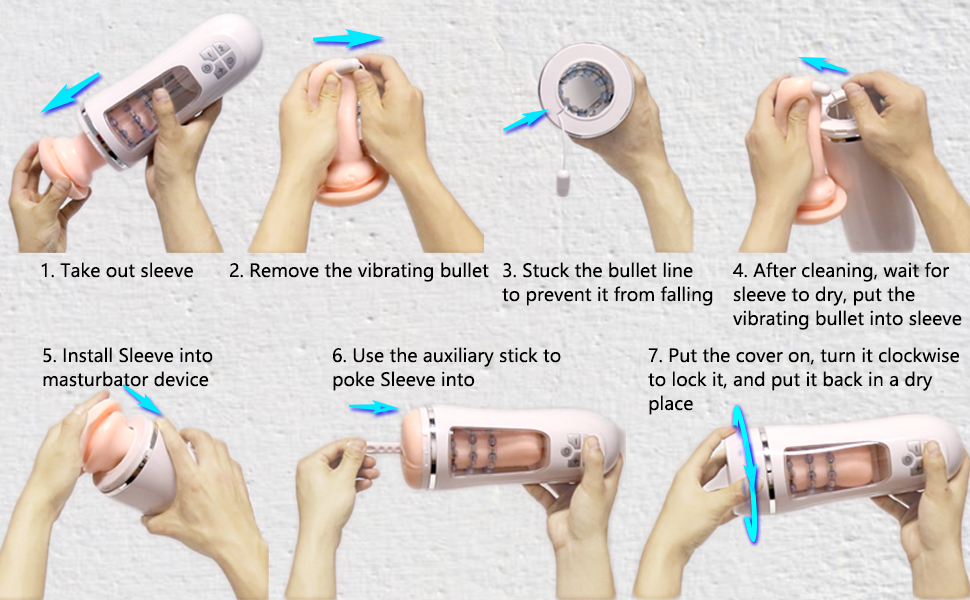 1. Take out sleeve

2. Remove the vibrating bullet

3. Stuck the bullet line to prevent it from falling

4. After cleaning, wait for sleeve to dry, put the vibrating bullet into sleeve

5. Install Sleeve into masturbator device

6. Use the auxiliary stick to poke Sleeve into

7. Put the cover on, turn it clockwise to lock it, and put it back in a dry place