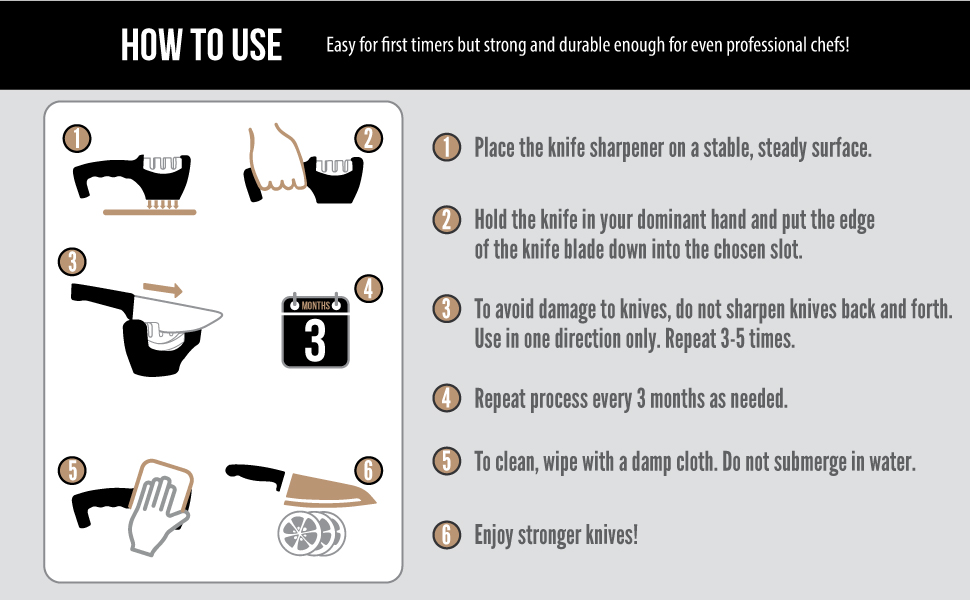 HOW TO USE Easy for first timers but strong and durable enough for even professional chefs!

1

2

3

4

MONTHS

3

5

6

1 Place the knife sharpener on a stable, steady surface.

2 Hold the knife in your dominant hand and put the edge of the knife blade down into the chosen slot.

3 To avoid damage to knives, do not sharpen knives back and forth. Use in one direction only. Repeat 3-5 times.

4 Repeat process every 3 months as needed.

5 To clean, wipe with a damp cloth. Do not submerge in water.

6 Enjoy stronger knives!