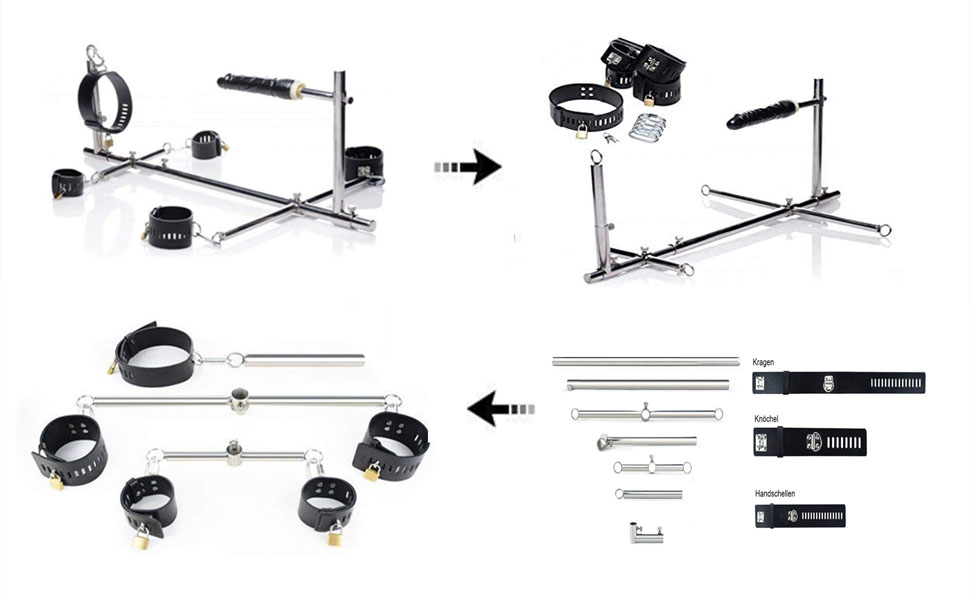 Kragen

Knöchel

Handschellen