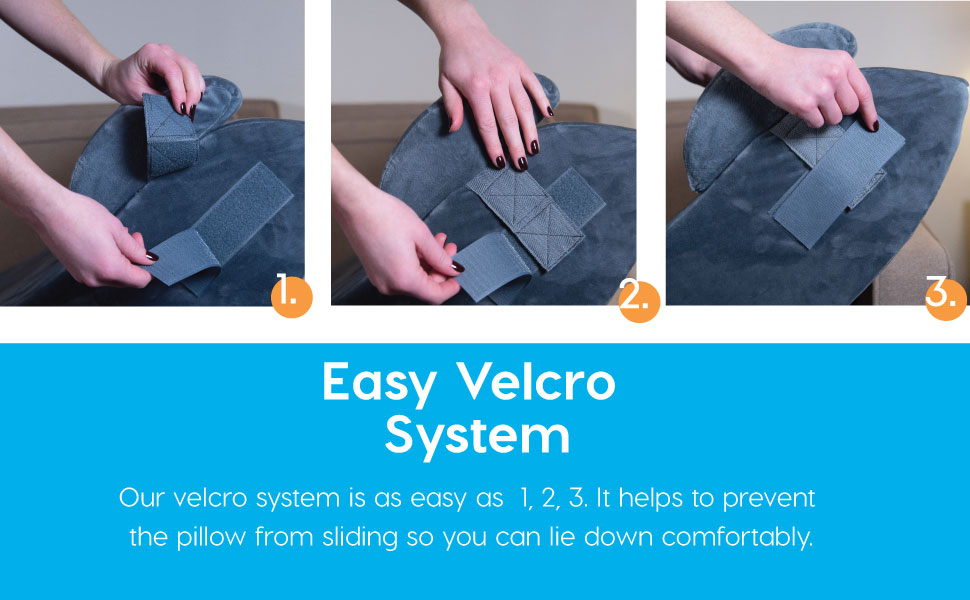 1.

2.

3.

Easy Velcro System

Our velcro system is as easy as 1, 2, 3. It helps to prevent the pillow from sliding so you can lie down comfortably.