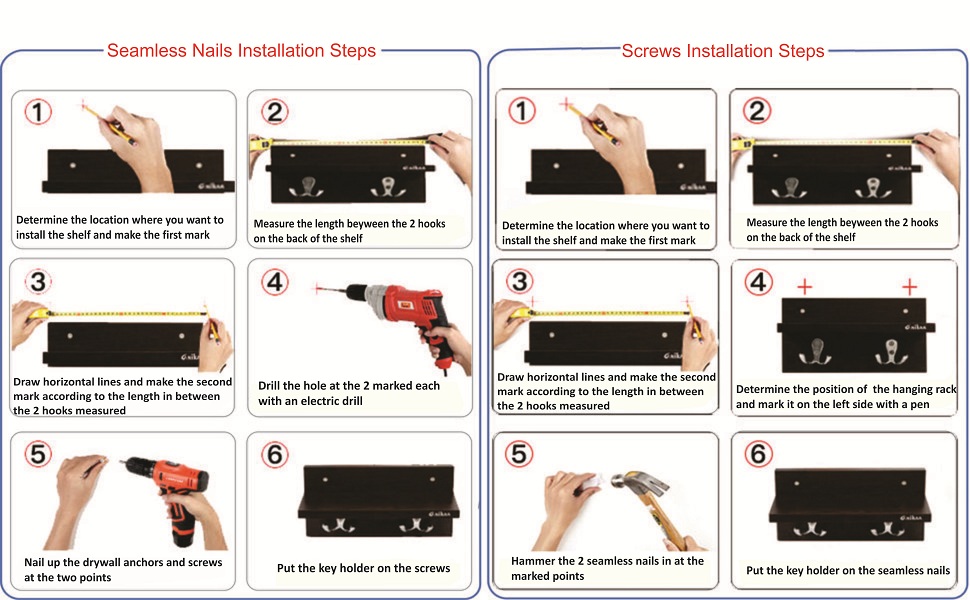 Seamless Nails Installation Steps

1
Determine the location where you want to install the shelf and make the first mark

2
Measure the length beyween the 2 hooks on the back of the shelf

3
Draw horizontal lines and make the second mark according to the length in between the 2 hooks measured

4
Drill the hole at the 2 marked each with an electric drill

5
Nail up the drywall anchors and screws at the two points

6
Put the key holder on the screws

Screws Installation Steps

1
Determine the location where you want to install the shelf and make the first mark

2
Measure the length beyween the 2 hooks on the back of the shelf

3
Draw horizontal lines and make the second mark according to the length in between the 2 hooks measured

4
Determine the position of the hanging rack and mark it on the left side with a pen

5
Hammer the 2 seamless nails in at the marked points

6
Put the key holder on the seamless nails